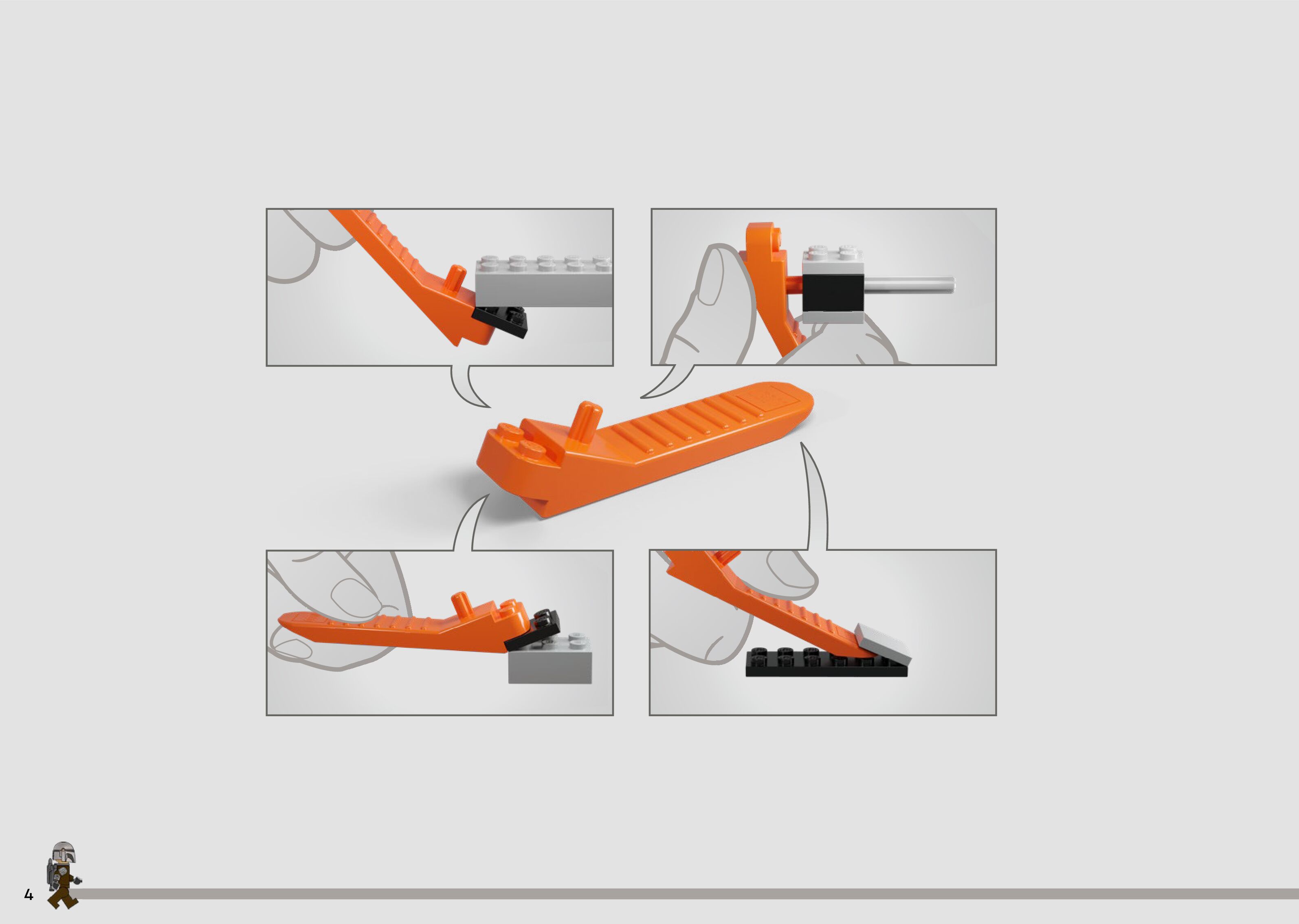 4