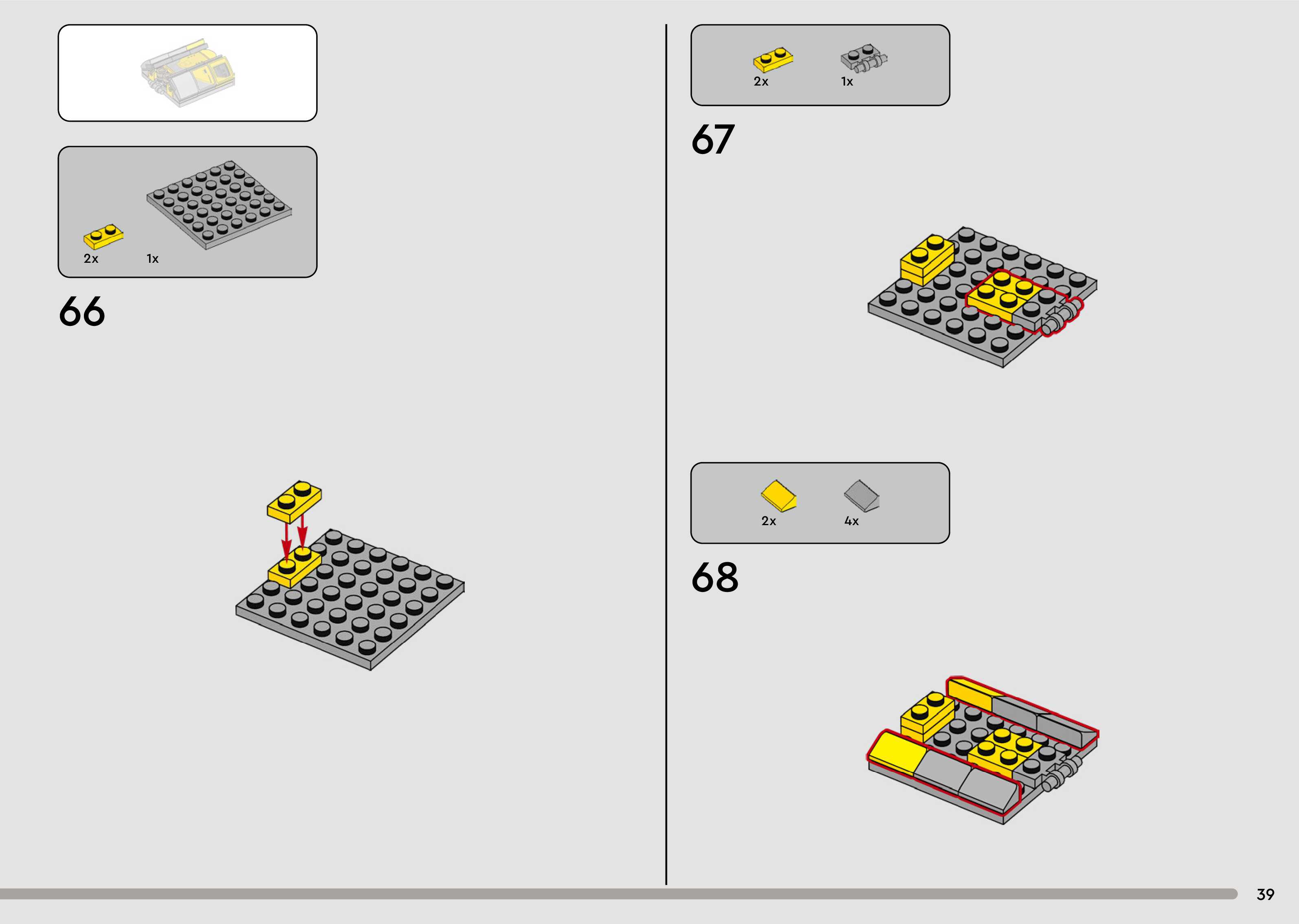 2x

1x

66

2x

1x

67

2x

4x

68

39