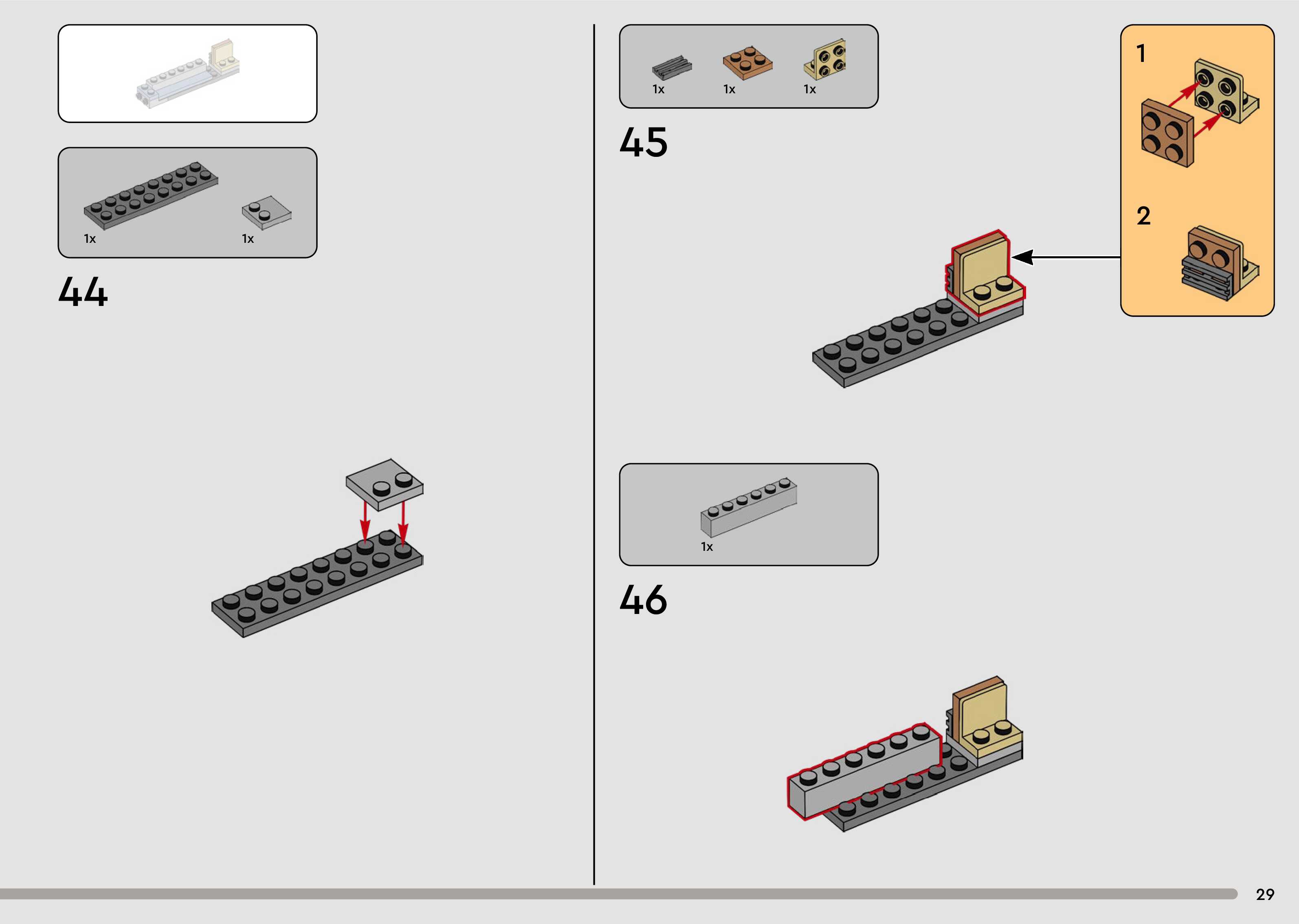 1x 1x

44

1x 1x 1x

45

1

2

1x

46

29