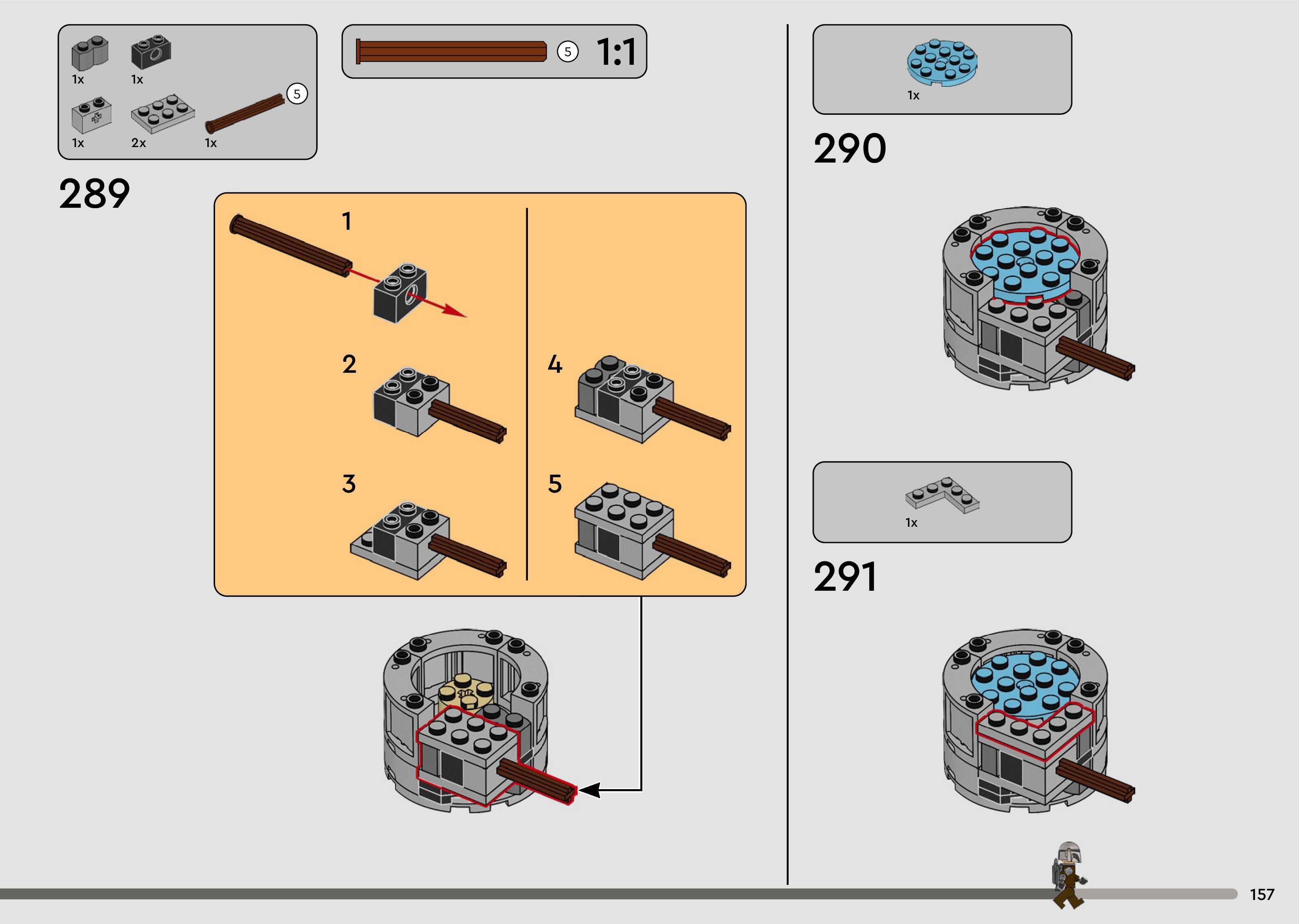 1x 1x
1x 2x 1x
5

5 1:1

289

1
2
3
4
5

1x

290

1x

291

157