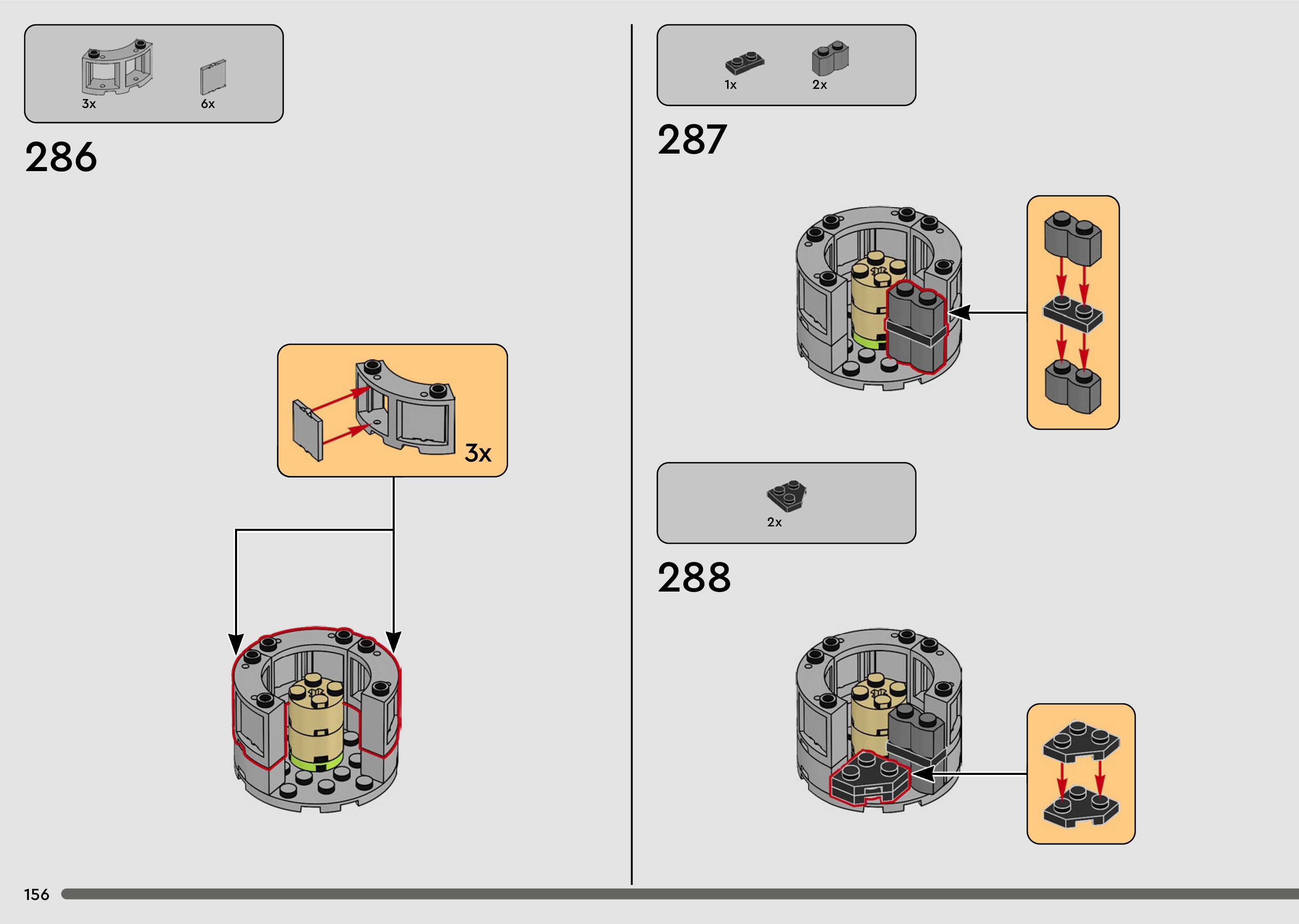 3x 6x

286

3x

1x 2x

287

2x

288

156