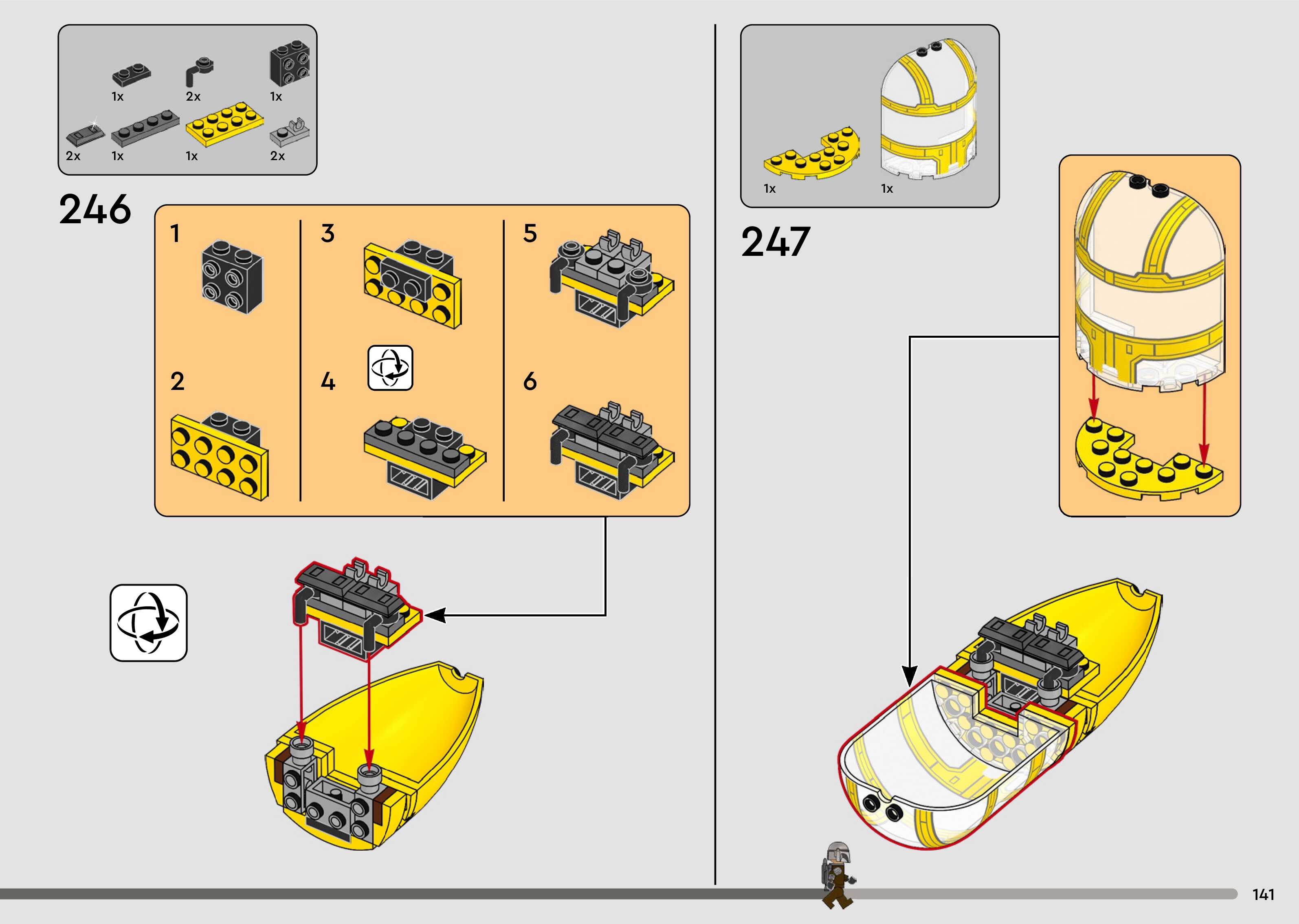 1x 2x 1x

2x 1x 1x 2x

246

1

2

3

4

5

6

1x 1x

247

141