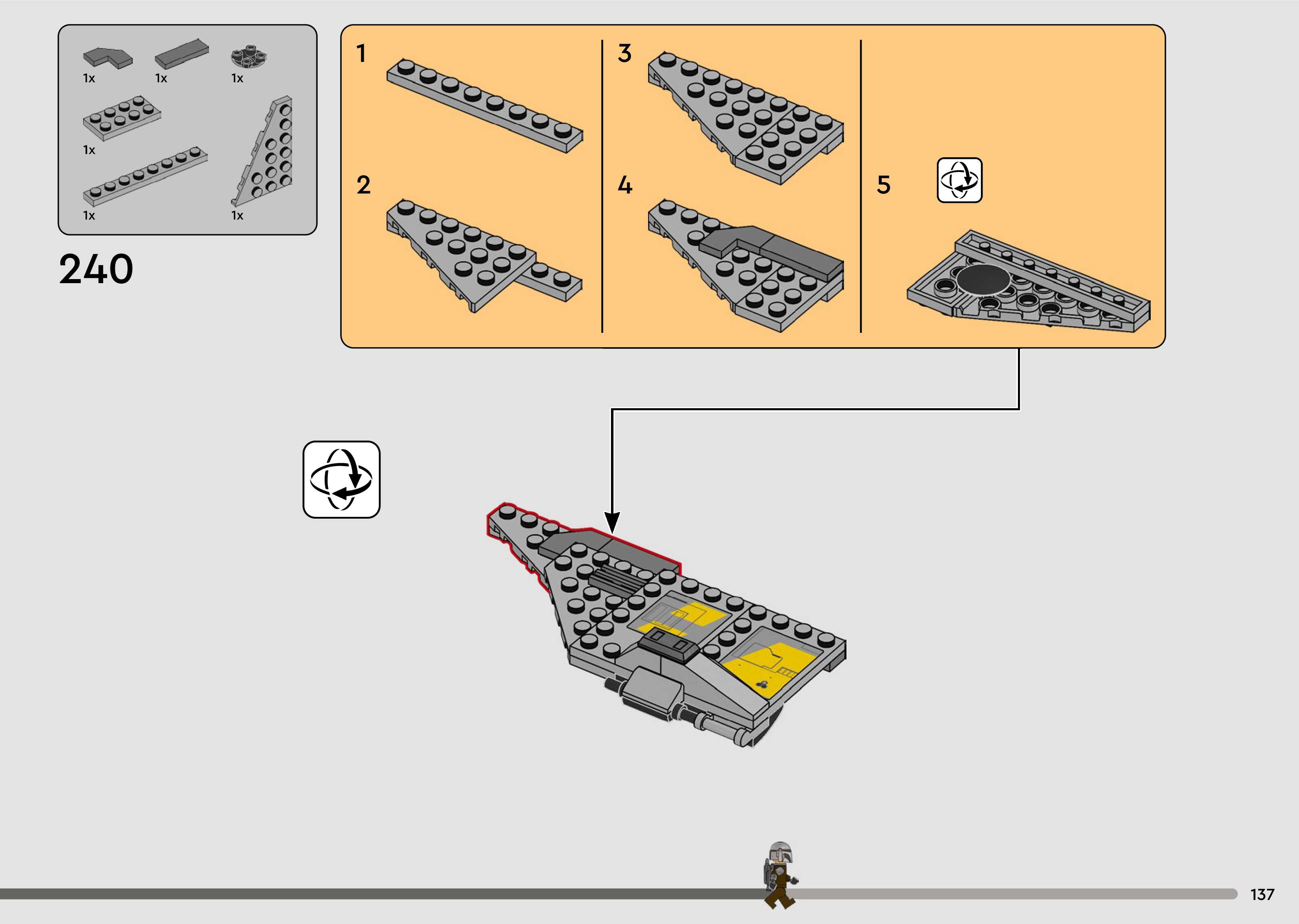 1x 1x 1x

1x

1x 1x

240

1

2

3

4

5

137