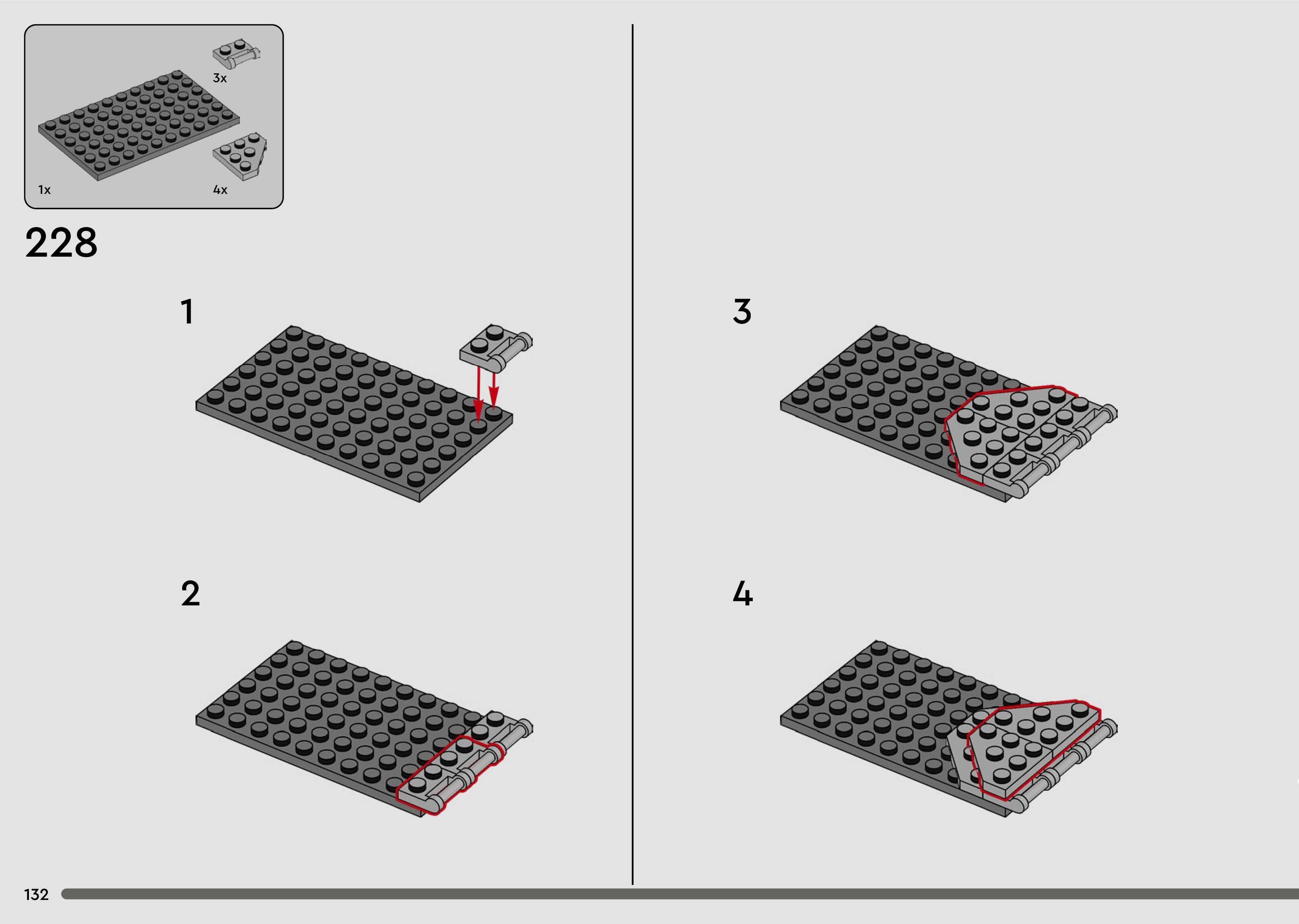 3x

1x

4x

228

1

2

3

4

132