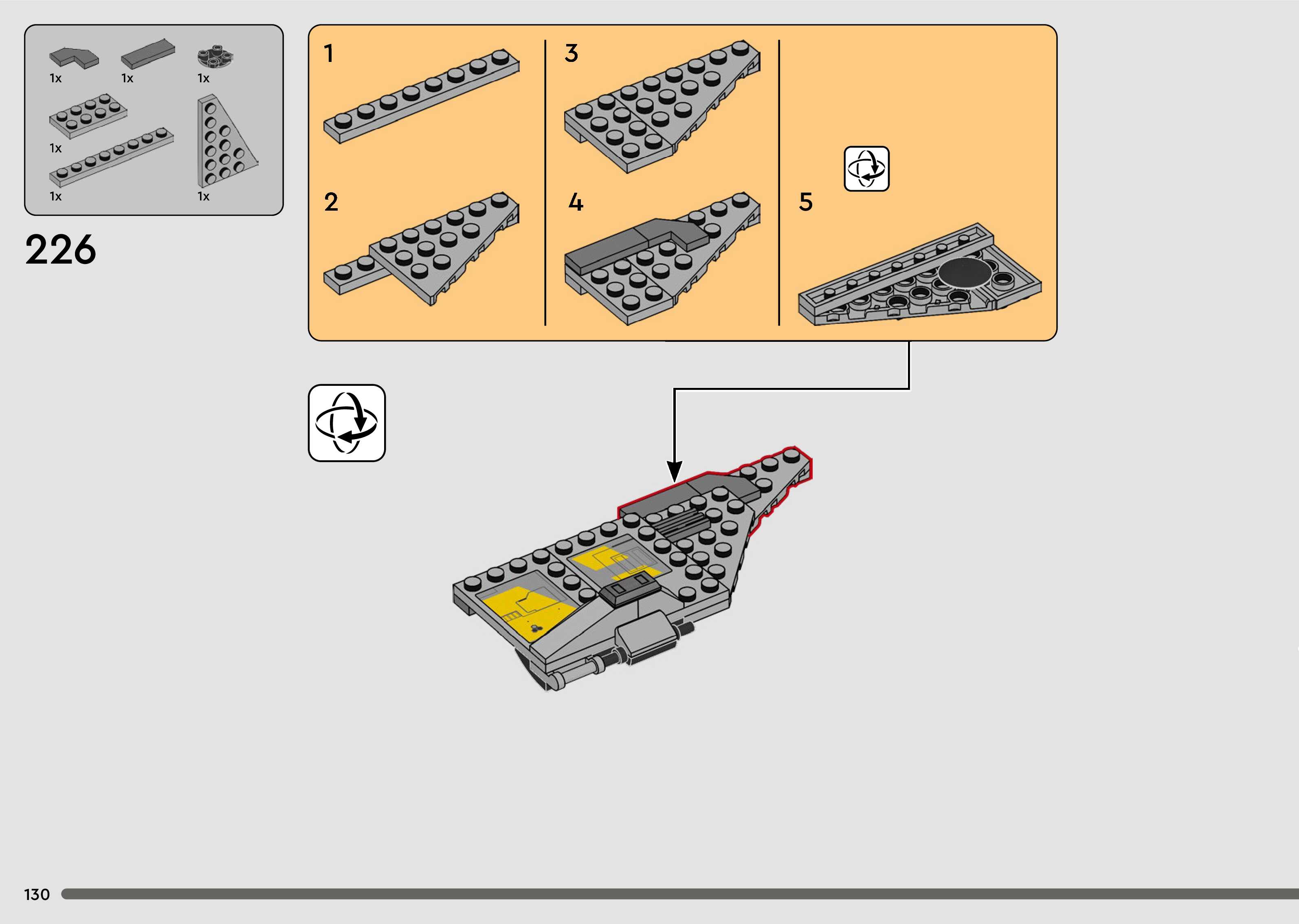 1x 1x 1x

1x

1x 1x

226

1

2

3

4

5

130