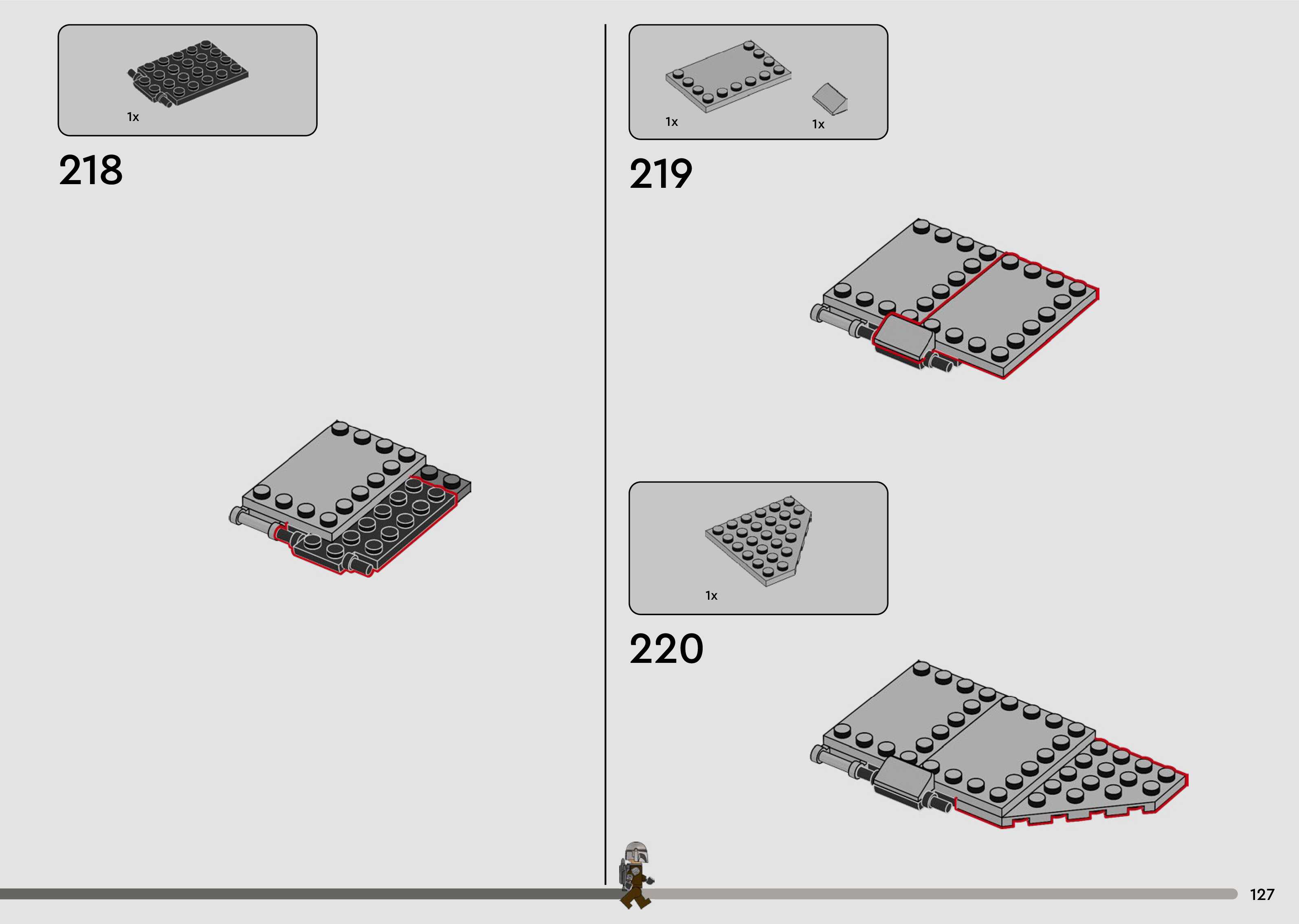 1x

218

1x

1x

219

1x

220

127