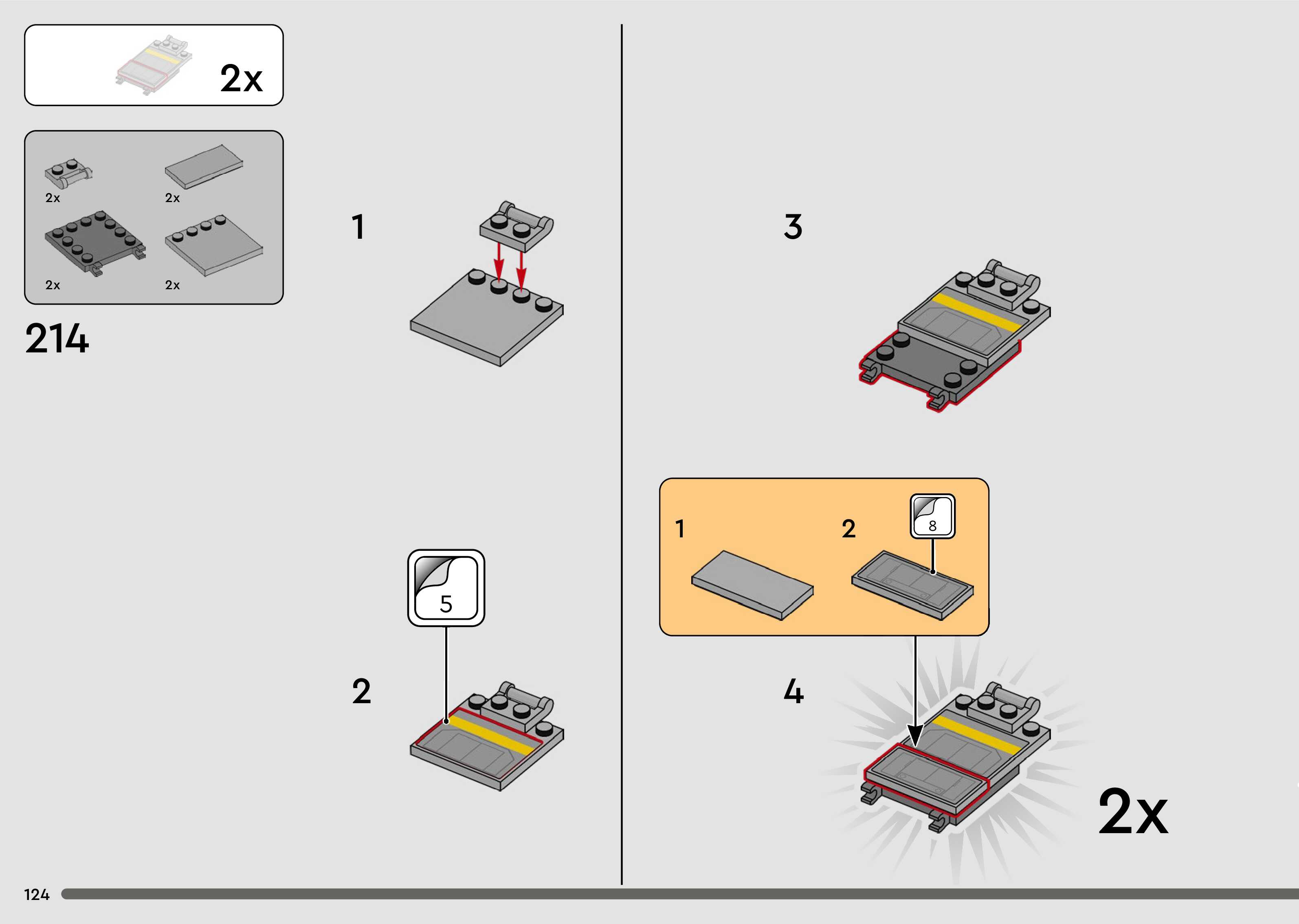 2x

2x
2x
2x
2x

214

1

2

5

3

1

2

8

4

2x

124