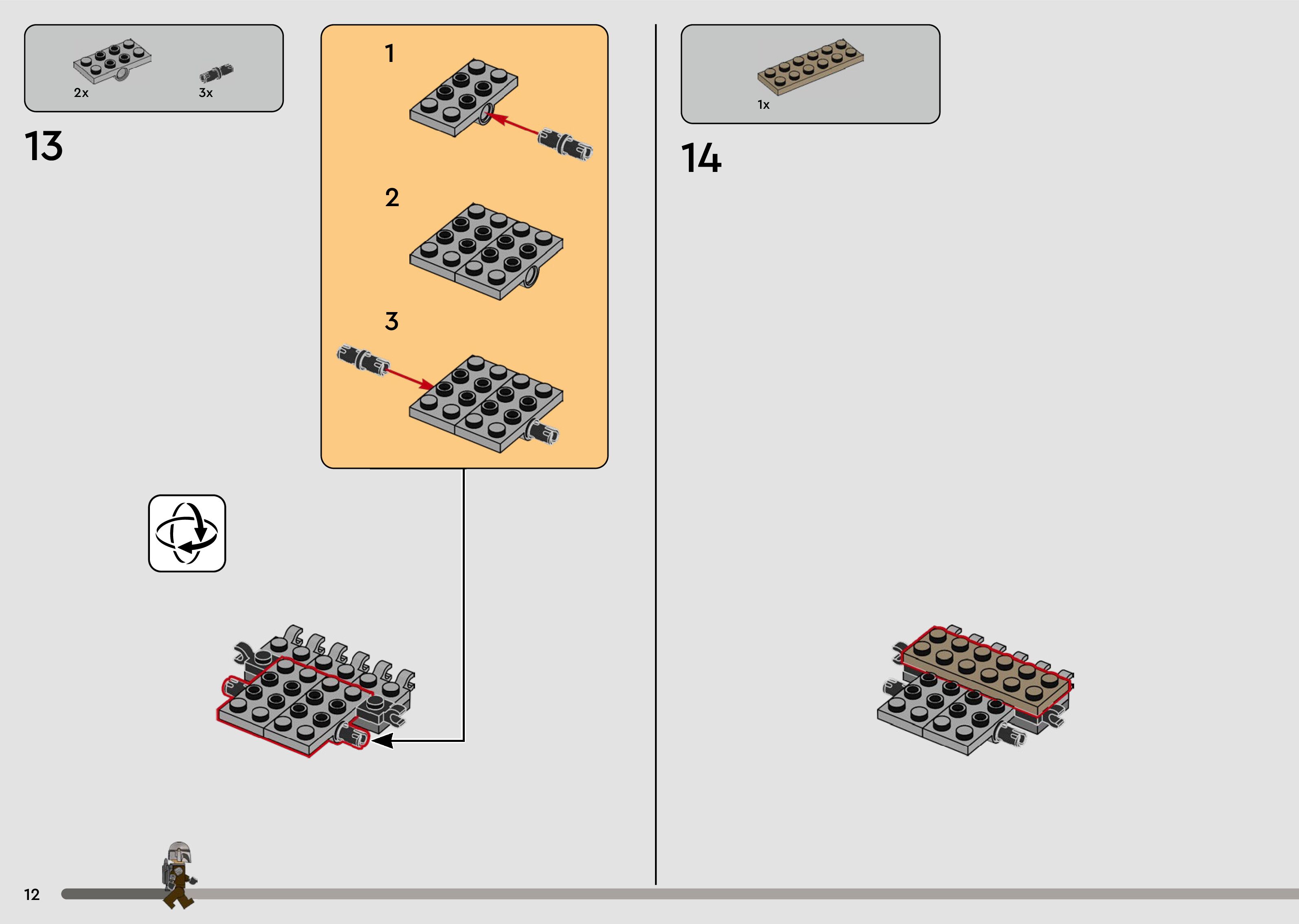 2x
3x

13

1

2

3

1x

14

12