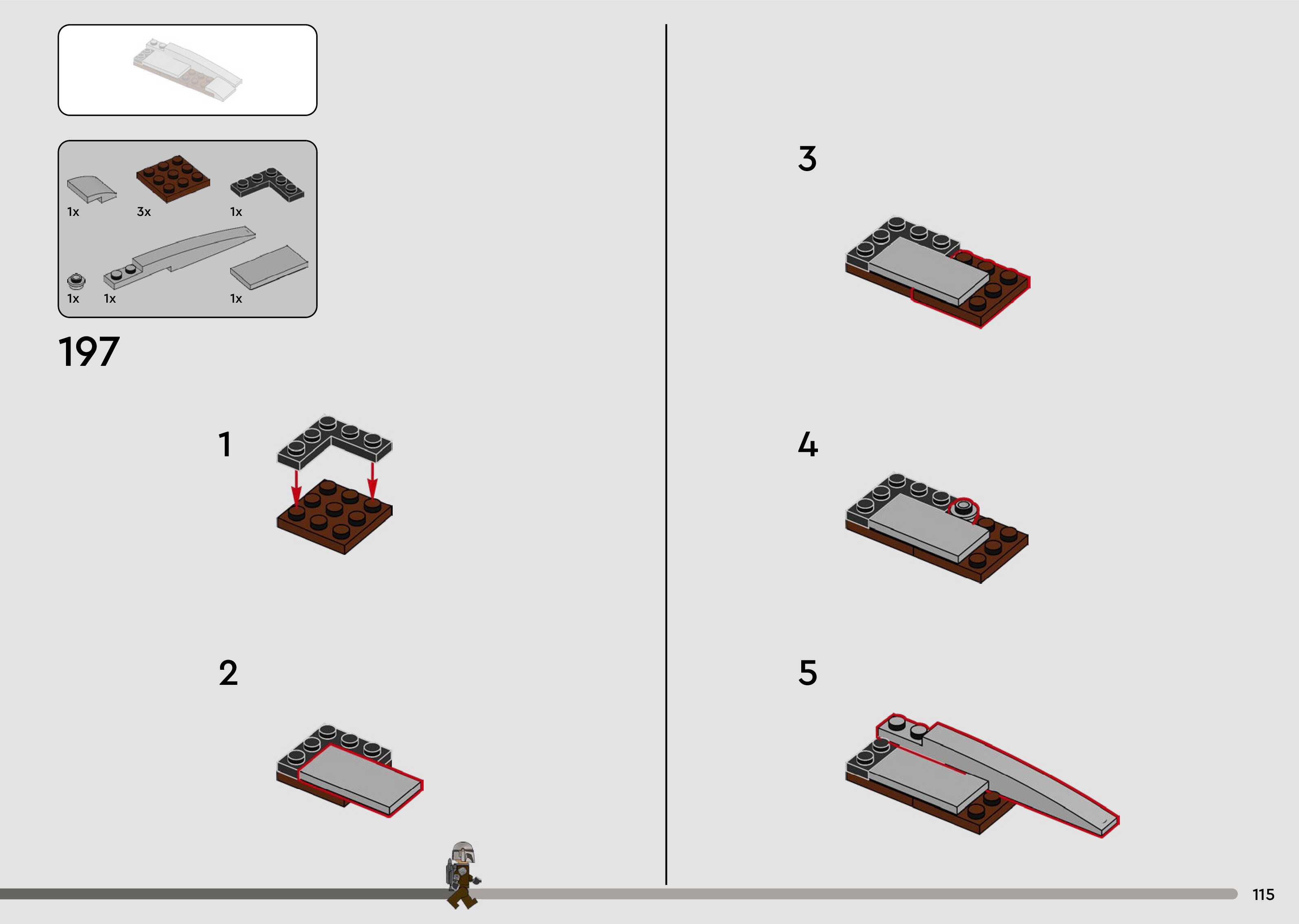 1x 3x 1x

1x 1x 1x

197

1

2

3

4

5

115