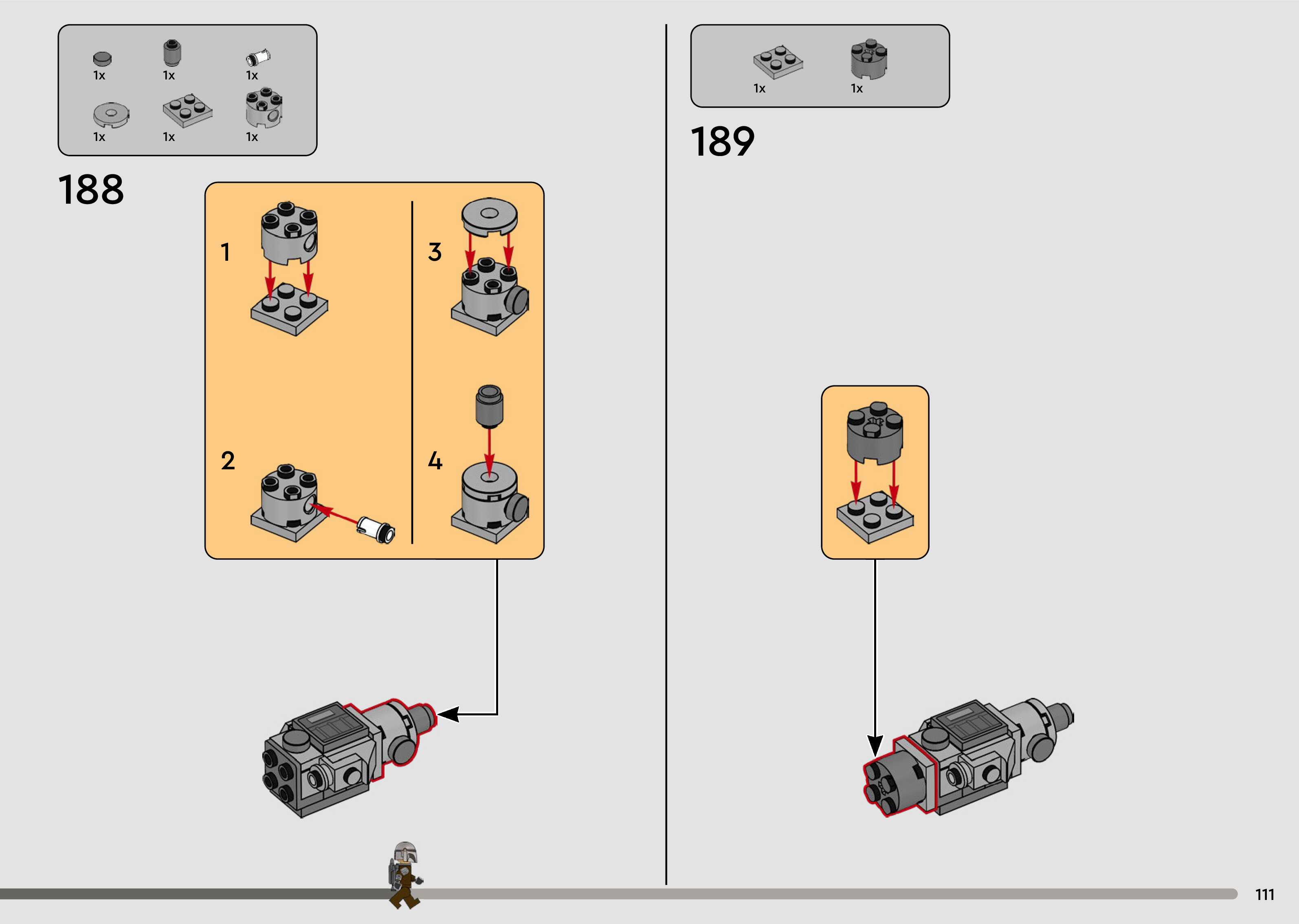 1x 1x 1x
1x 1x 1x

188

1

2

3

4

1x 1x

189

111