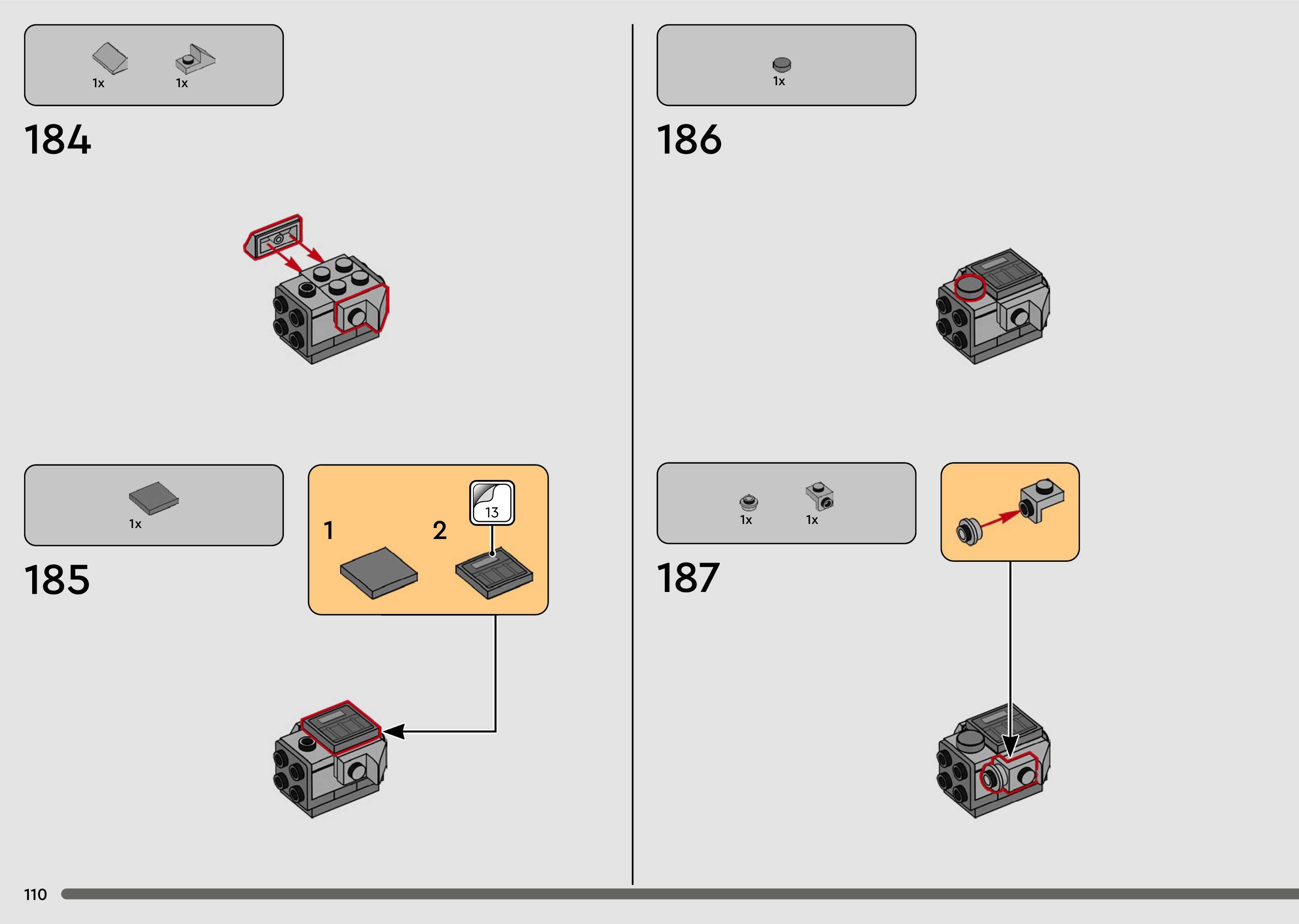 1x 1x

184

1x

185

1

2

13

1x

186

1x 1x

187

110