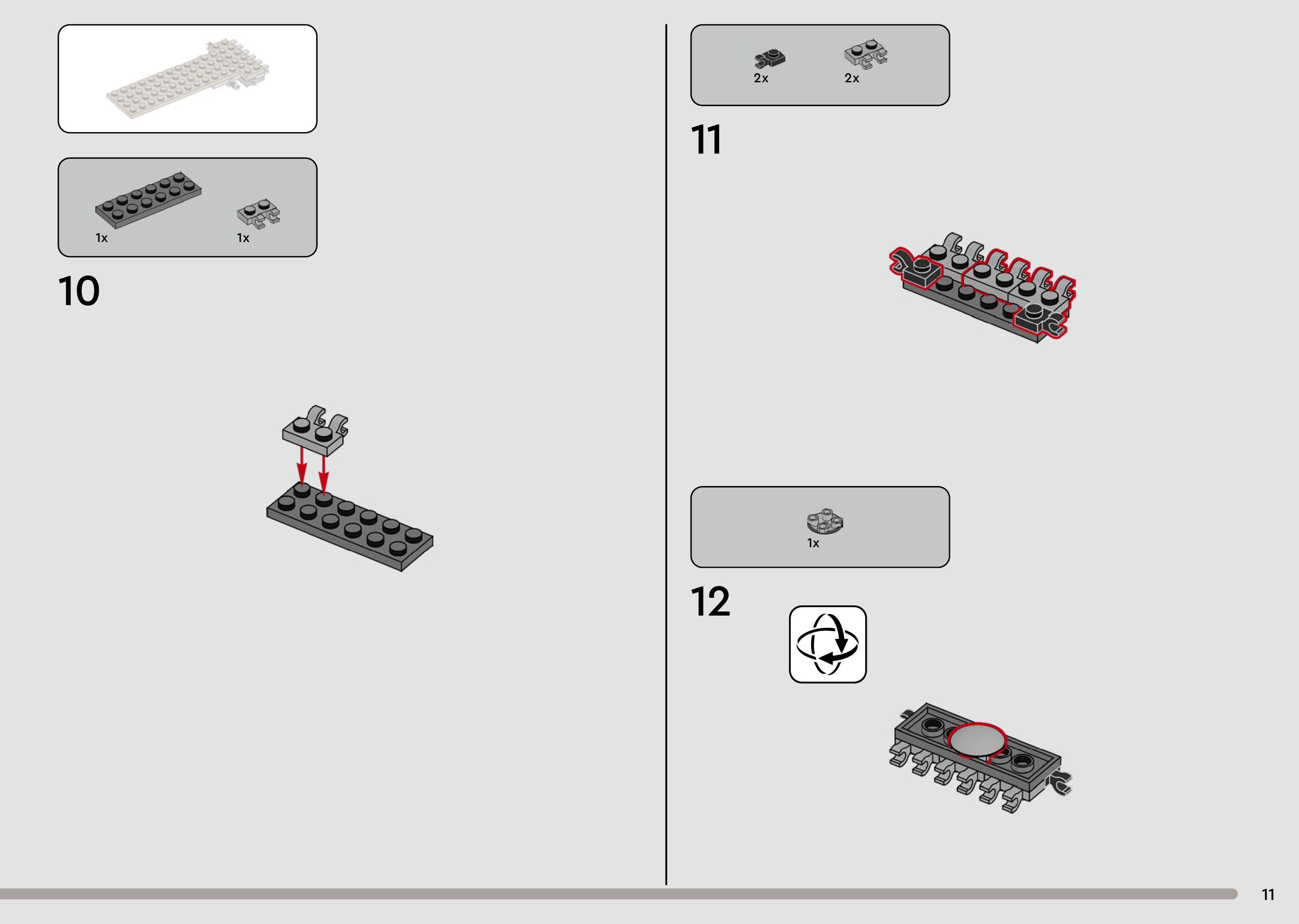 1x

1x

10

2x

2x

11

1x

12

11