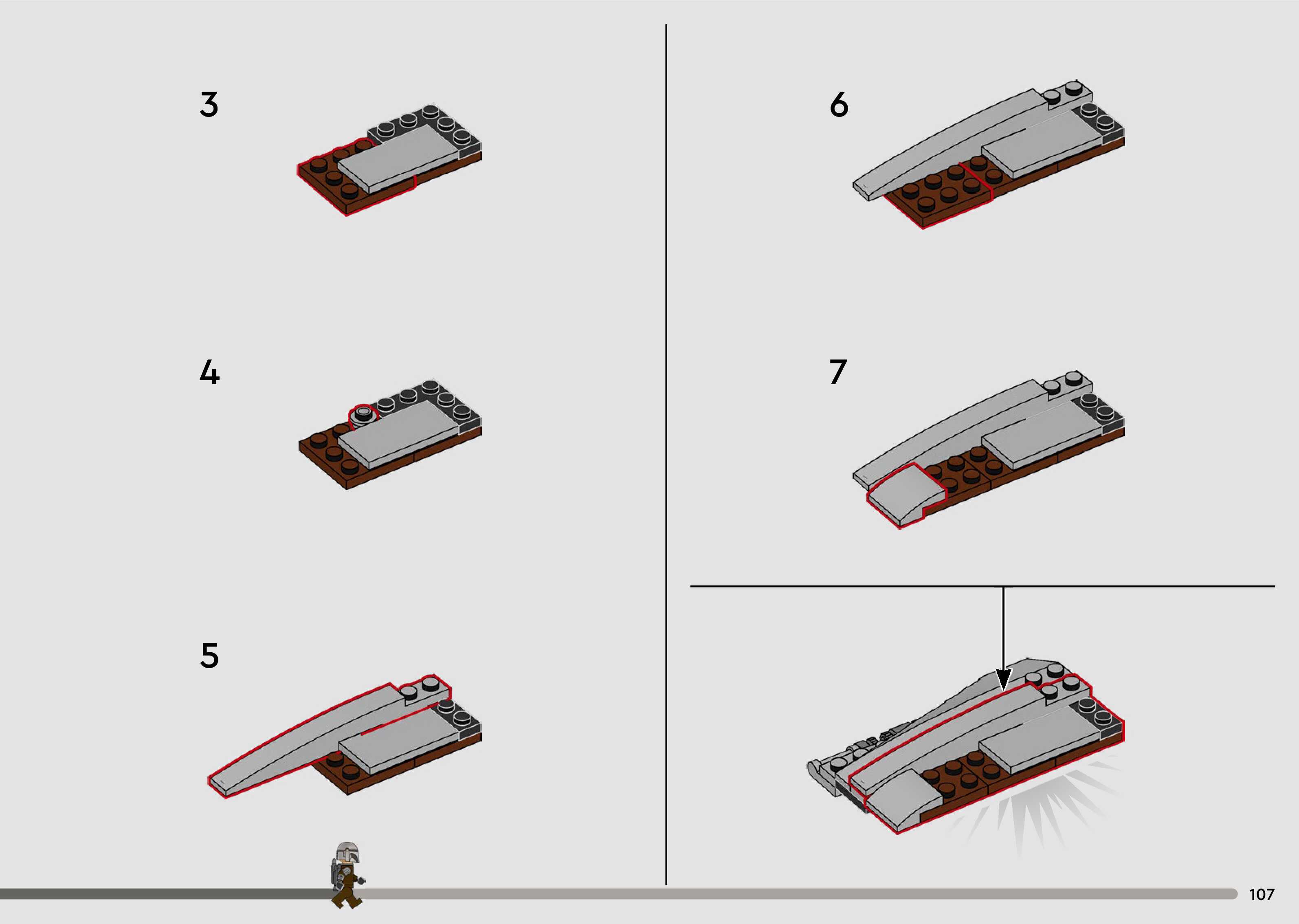 3

4

5

6

7

107