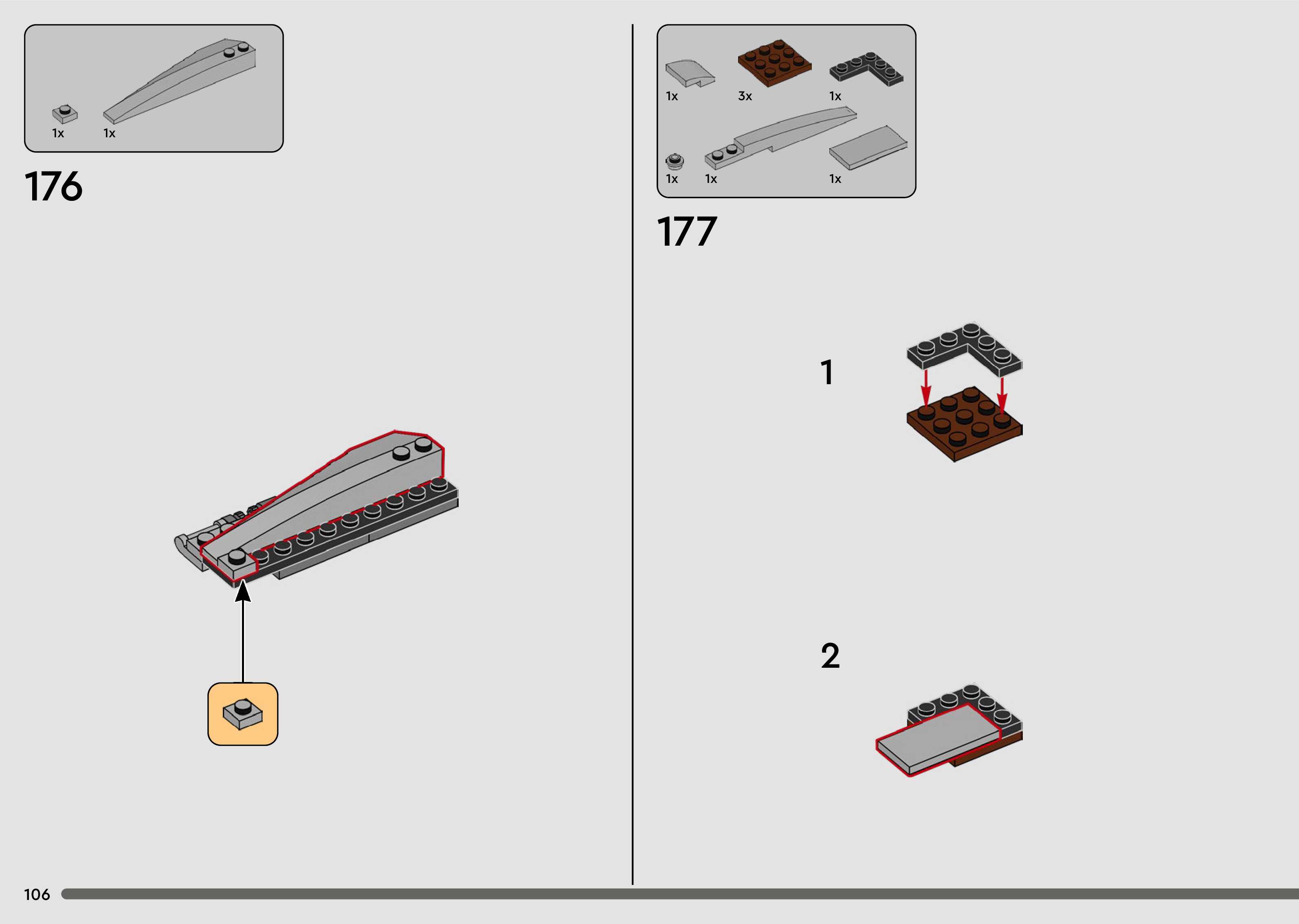 1x 1x

176

1x 3x 1x

1x 1x 1x

177

1

2

106