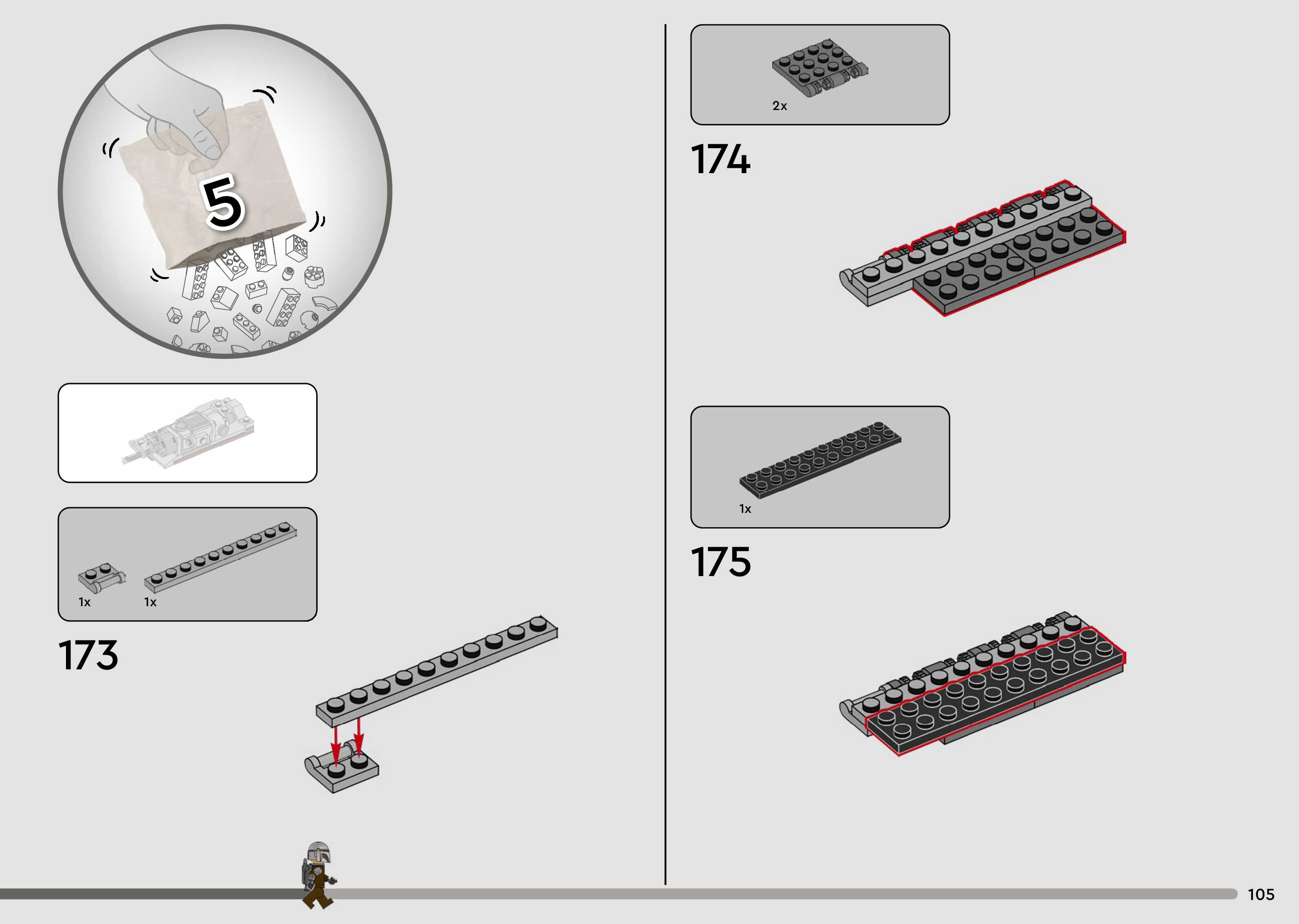 5

1x 1x

173

2x

174

1x

175

105