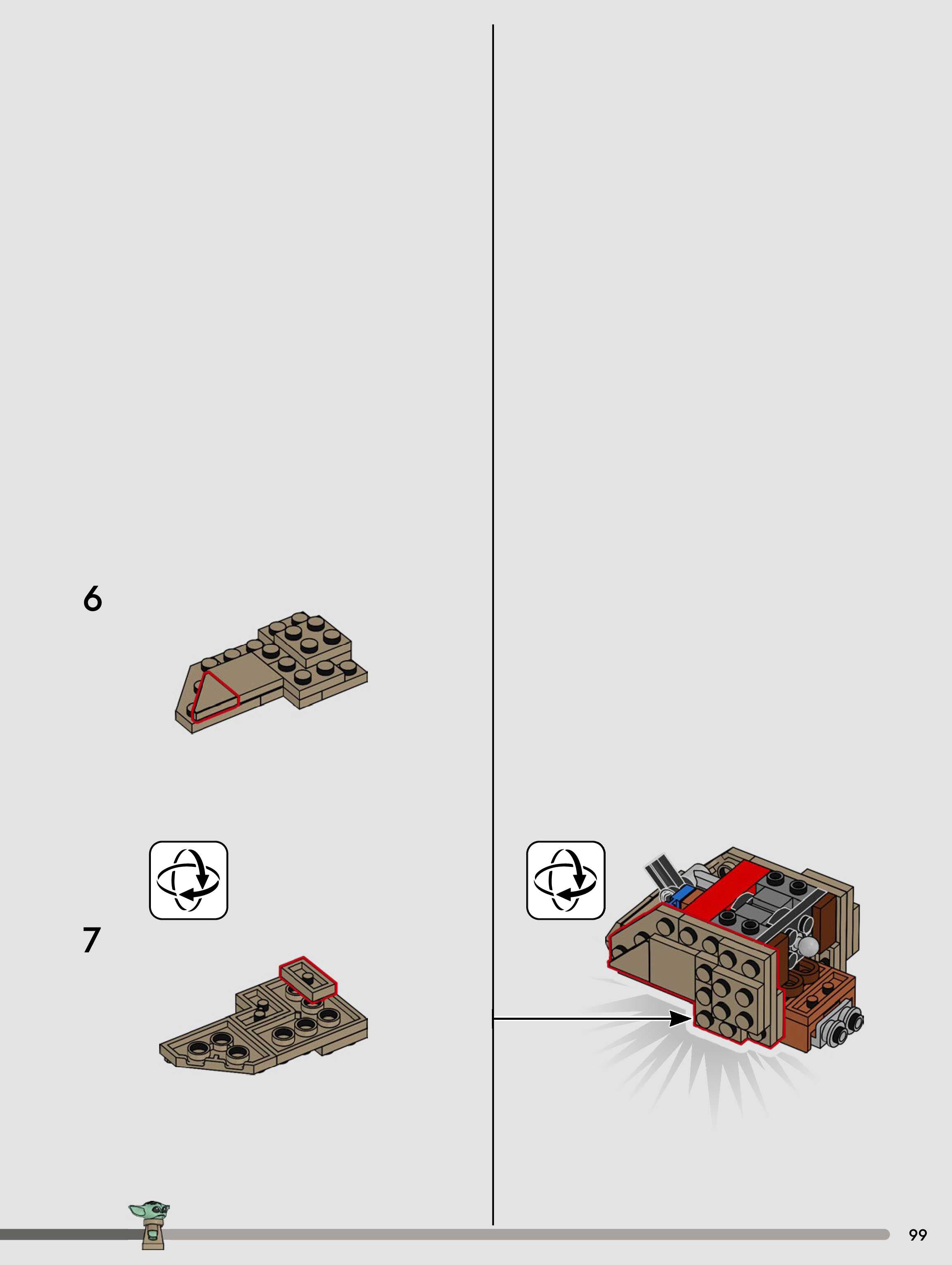 6

7

99