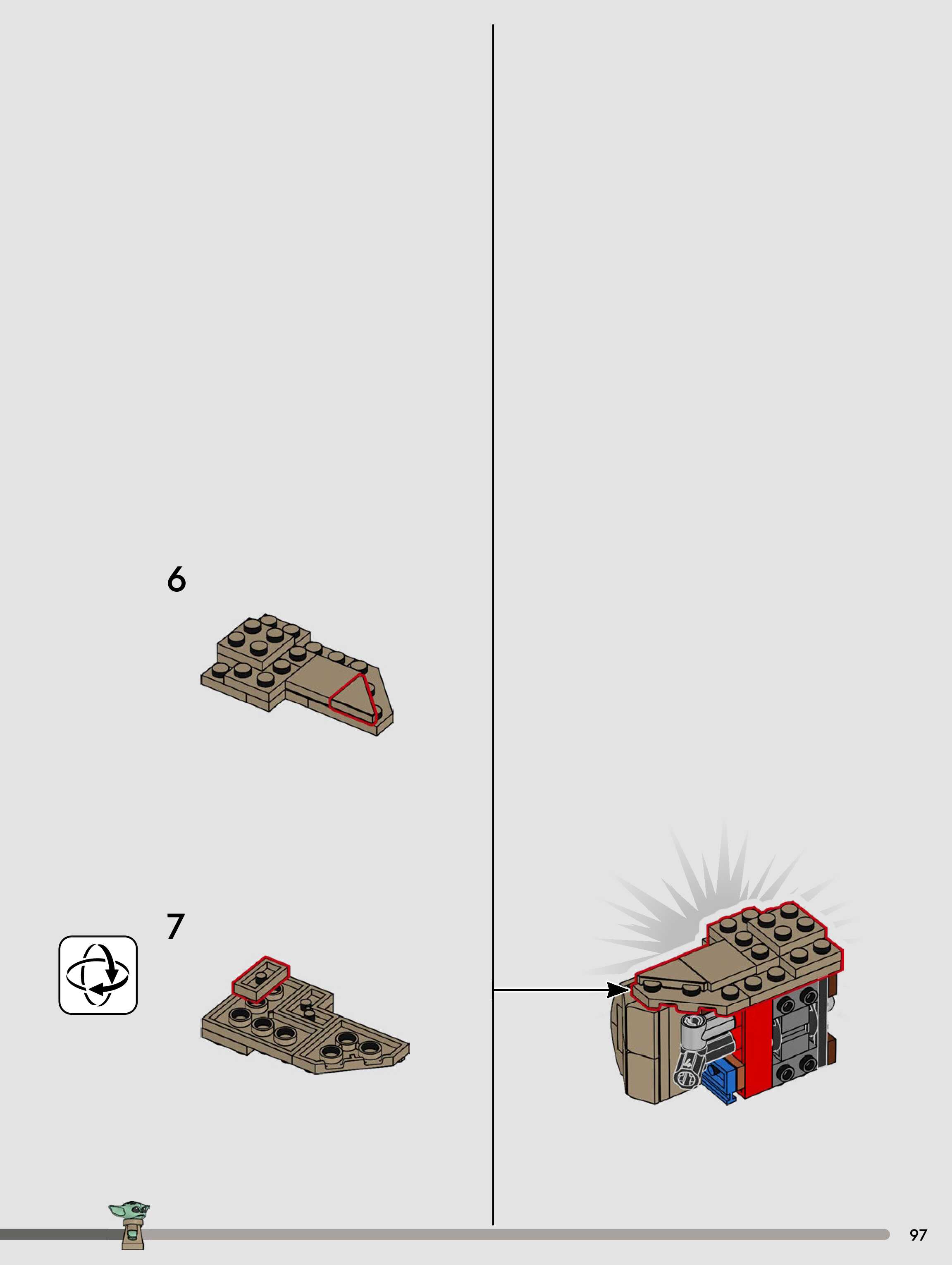 6

7

97