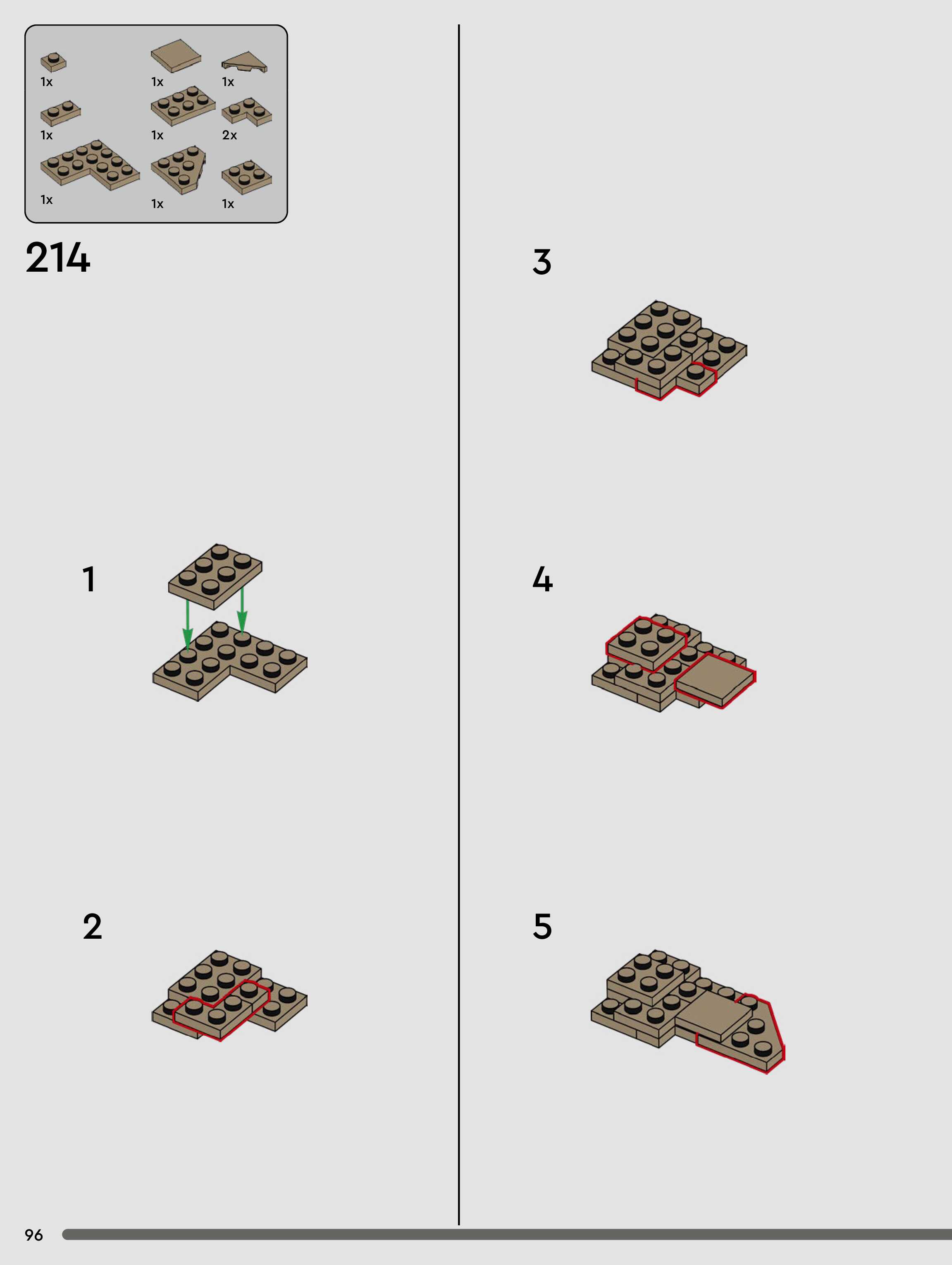 1x
1x
1x
1x
1x
2x
1x
1x
1x

214

1

2

3

4

5

96