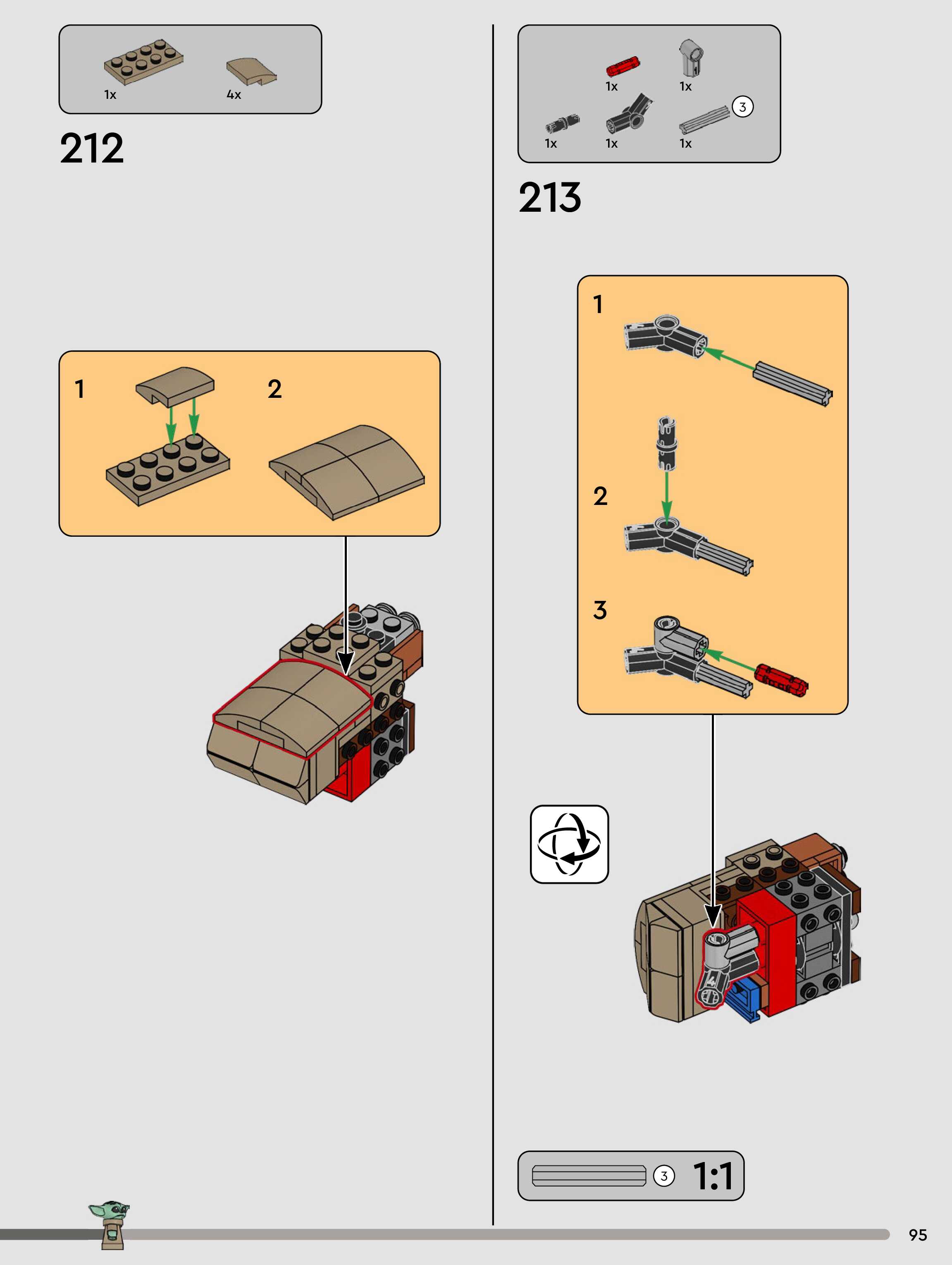 1x 4x

212

1 2

1x 1x

1x 1x 1x 3

213

1

2

3

3 1:1

95