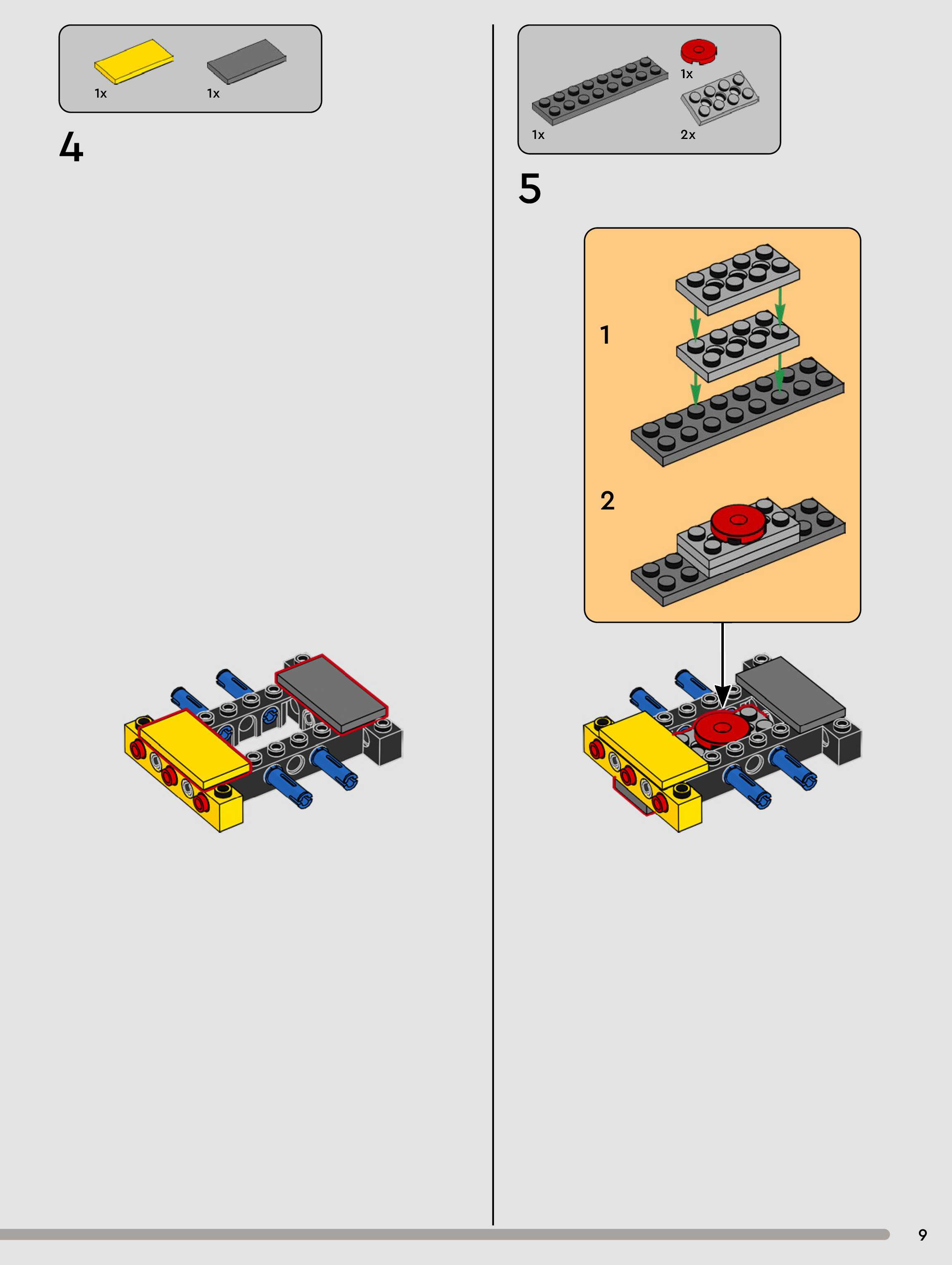 1x 1x

4

1x
1x 2x

5

1

2

9