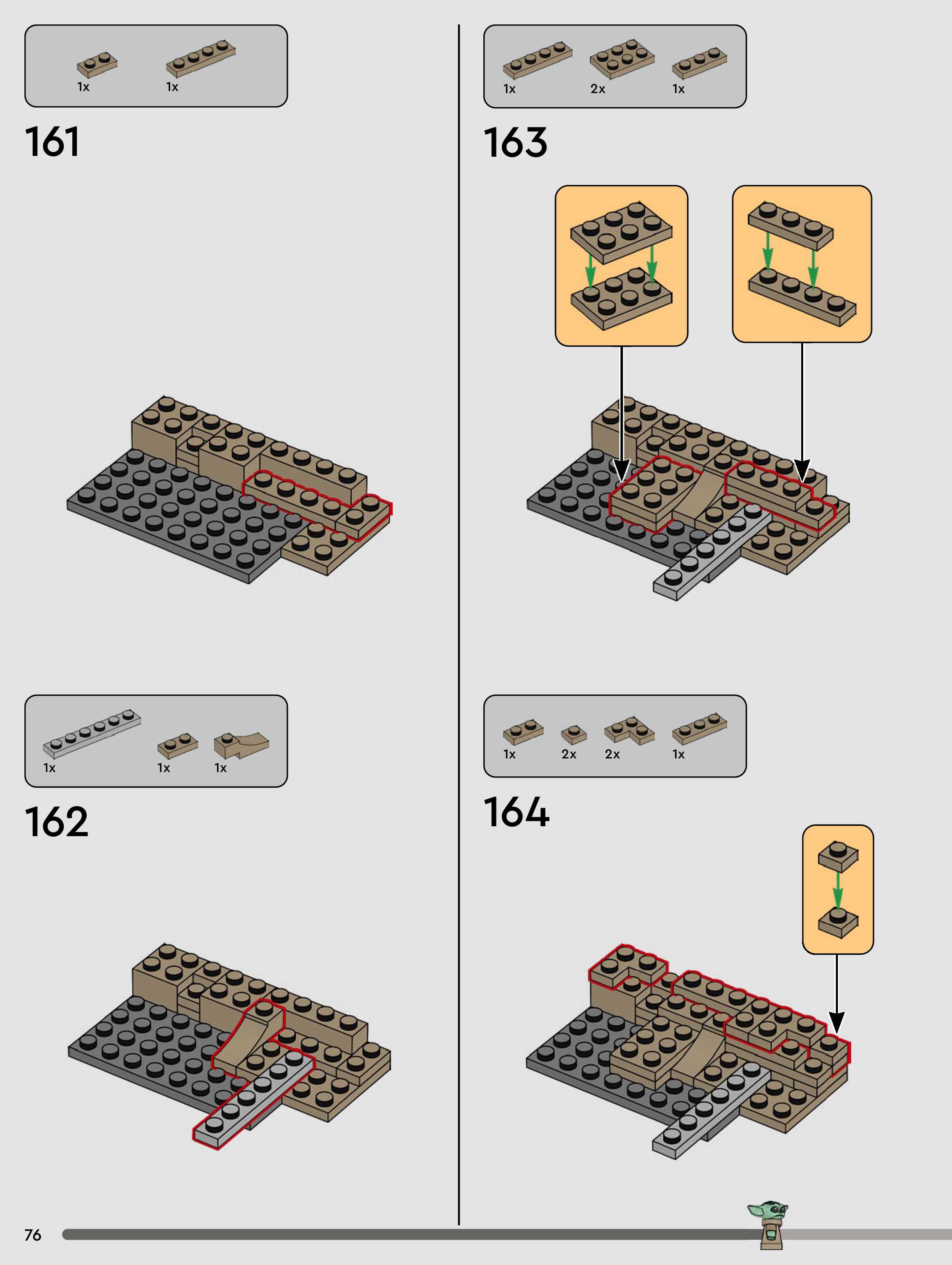 1x 1x

161

1x 1x 1x

162

1x 2x 1x

163

1x 2x 2x 1x

164

76