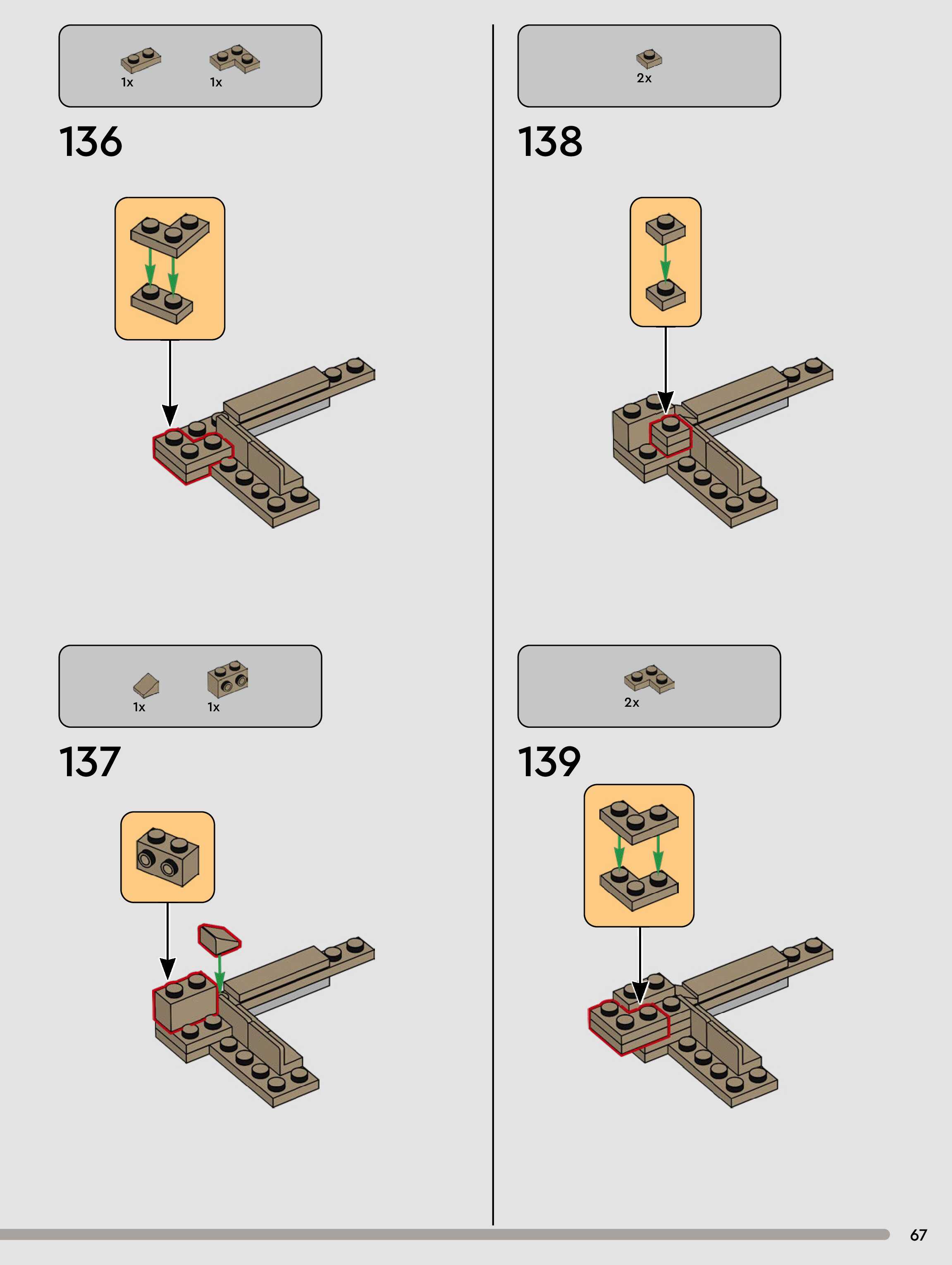 1x 1x

136

1x 1x

137

2x

138

2x

139

67