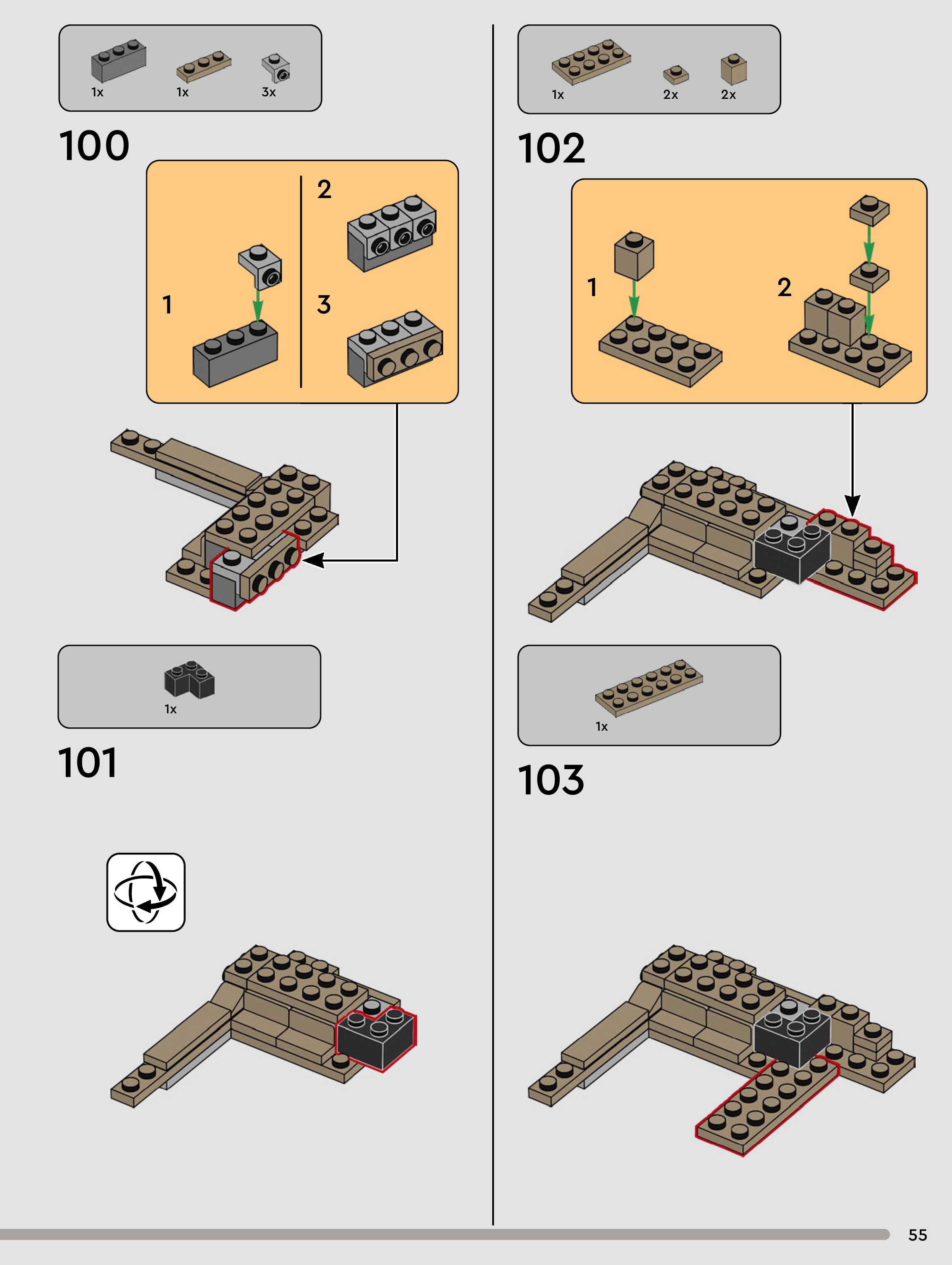 1x 1x 3x

100

1

2

3

1x

101

1x 2x 2x

102

1

2

1x

103

55