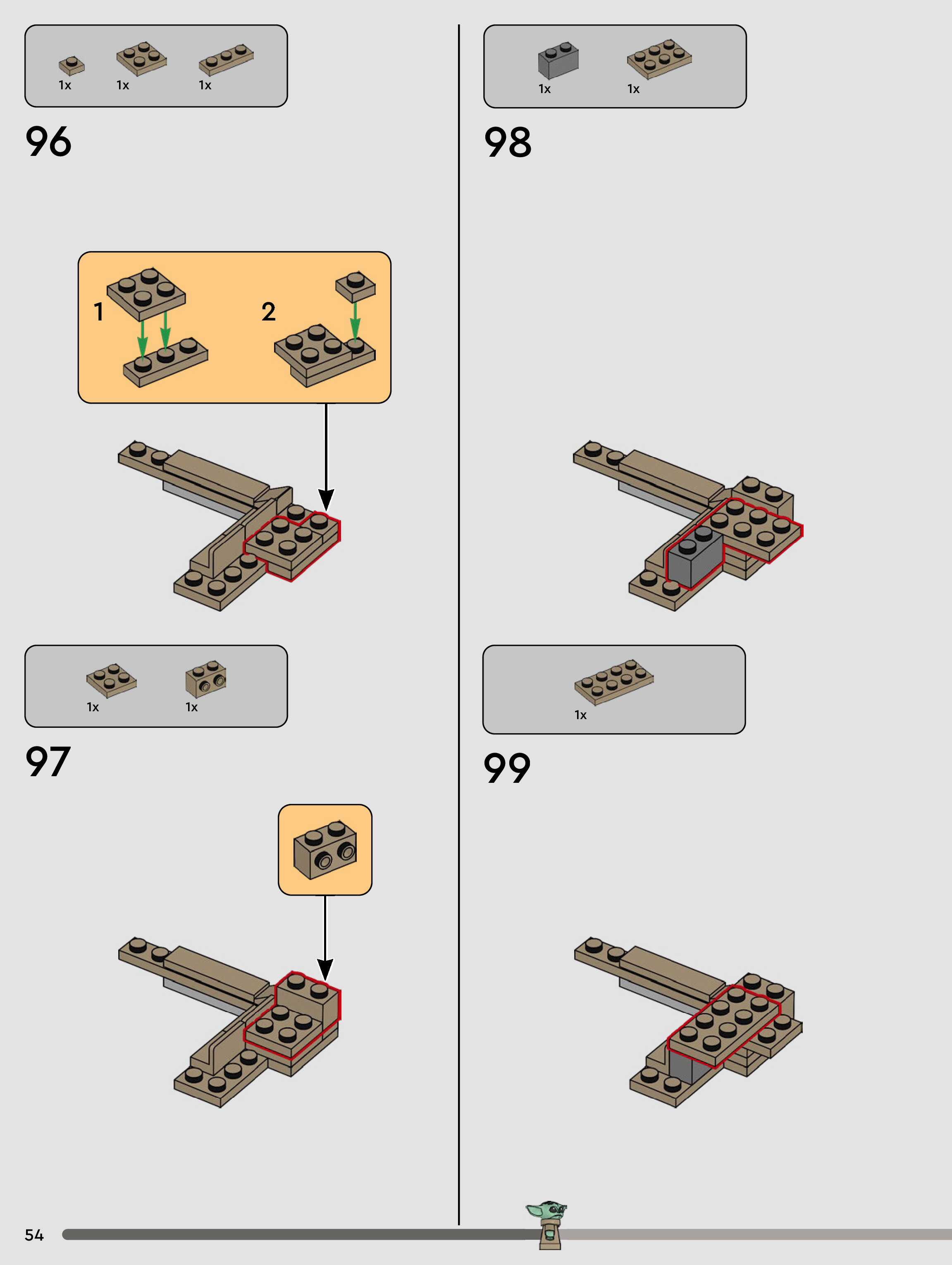 1x 1x 1x

96

1

2

1x 1x

97

1x 1x

98

1x

99

54