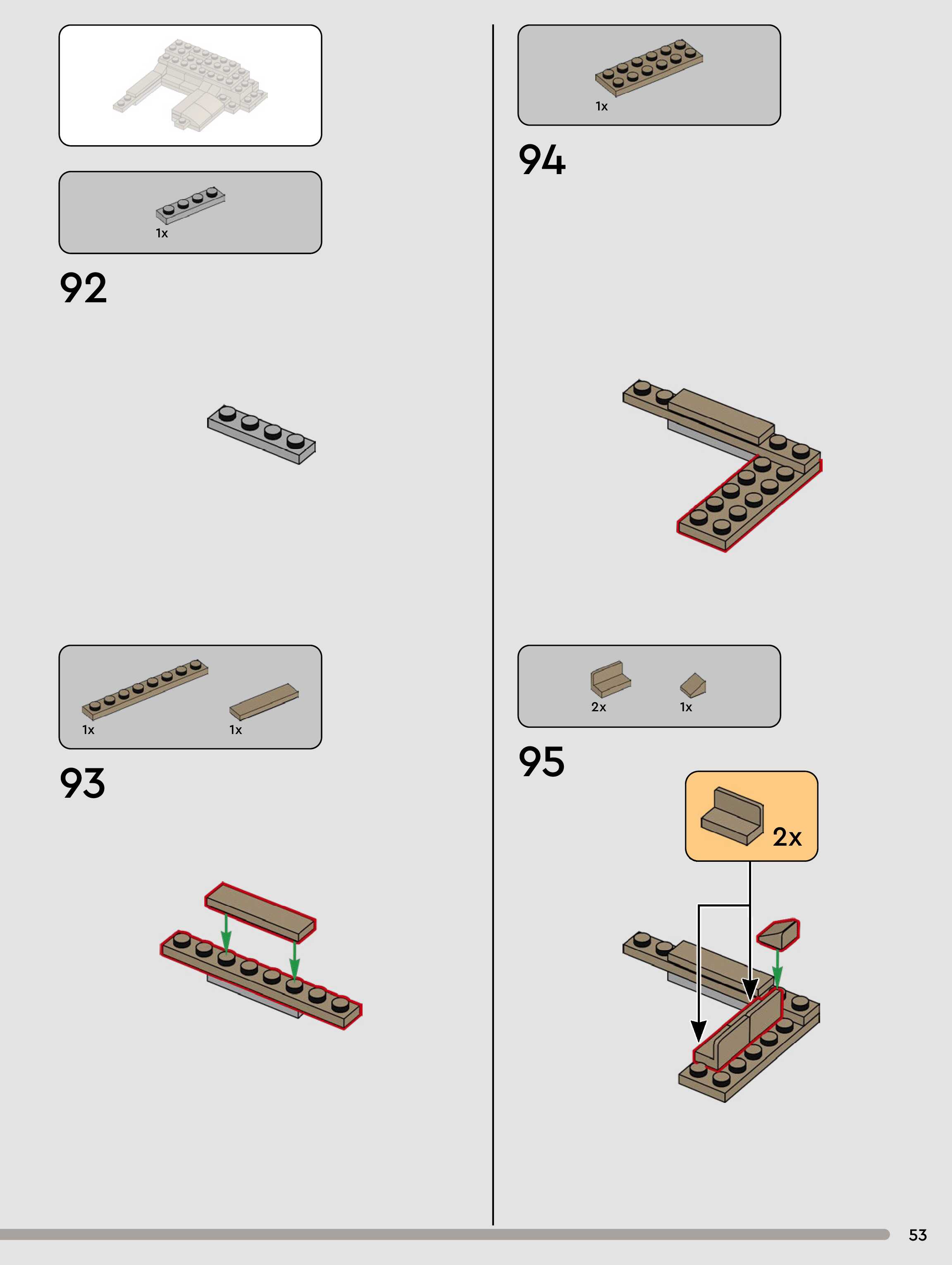 1x

92

1x

1x

93

1x

94

2x

1x

95

2x

53