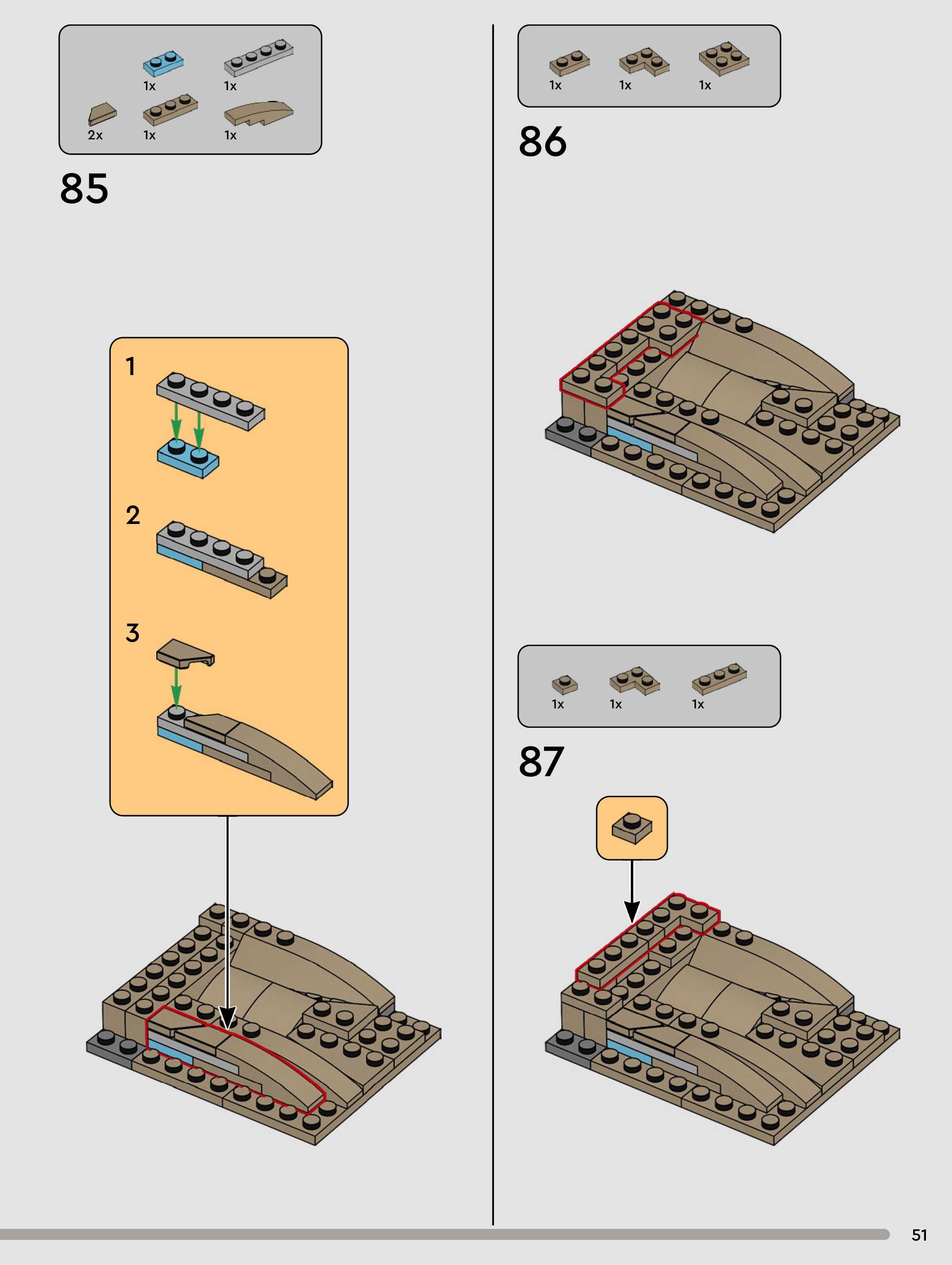 1x 1x
2x 1x 1x

85

1

2

3

1x 1x 1x

86

1x 1x 1x

87

51