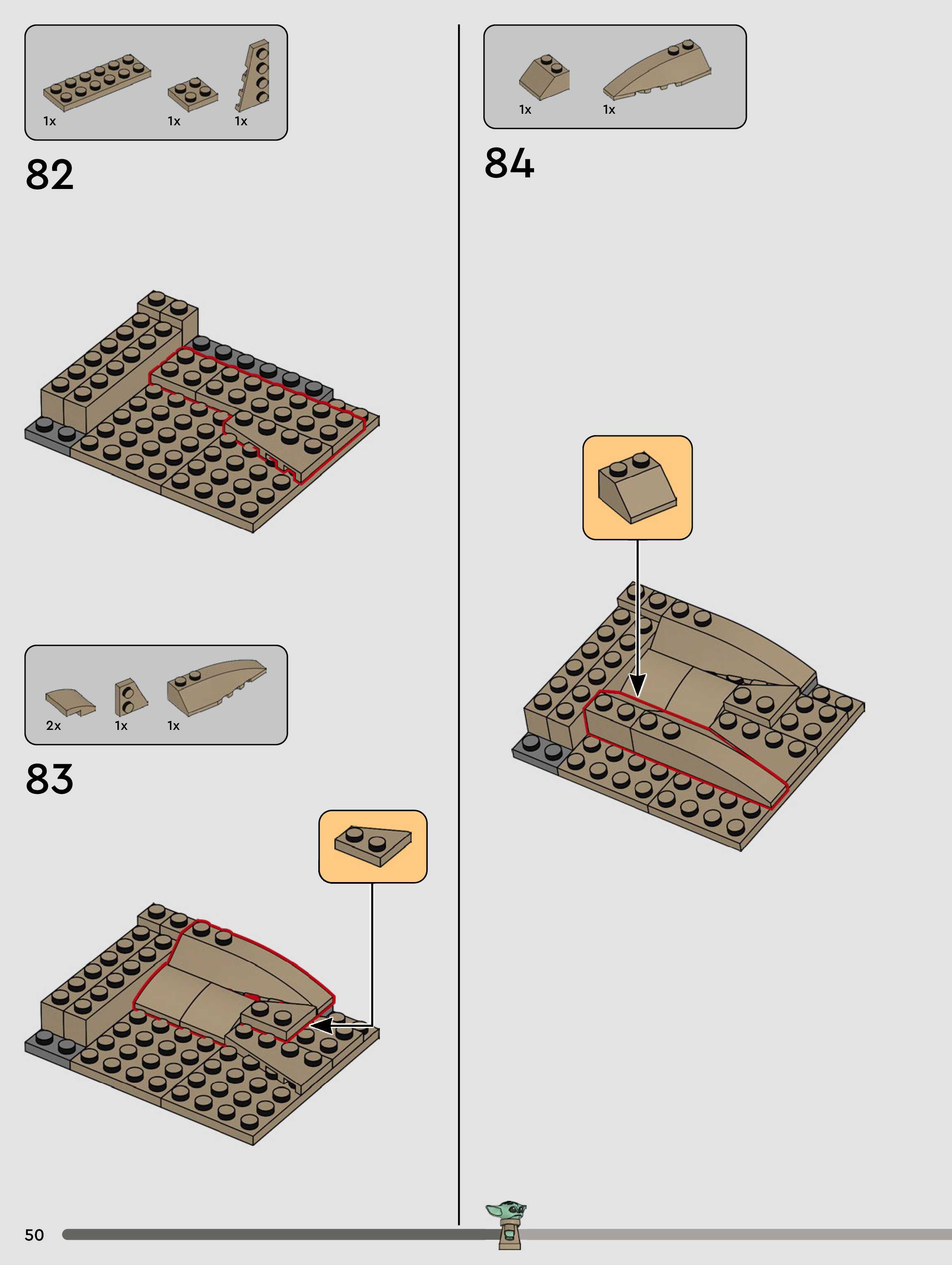 1x 1x 1x

82

2x 1x 1x

83

1x 1x

84

50