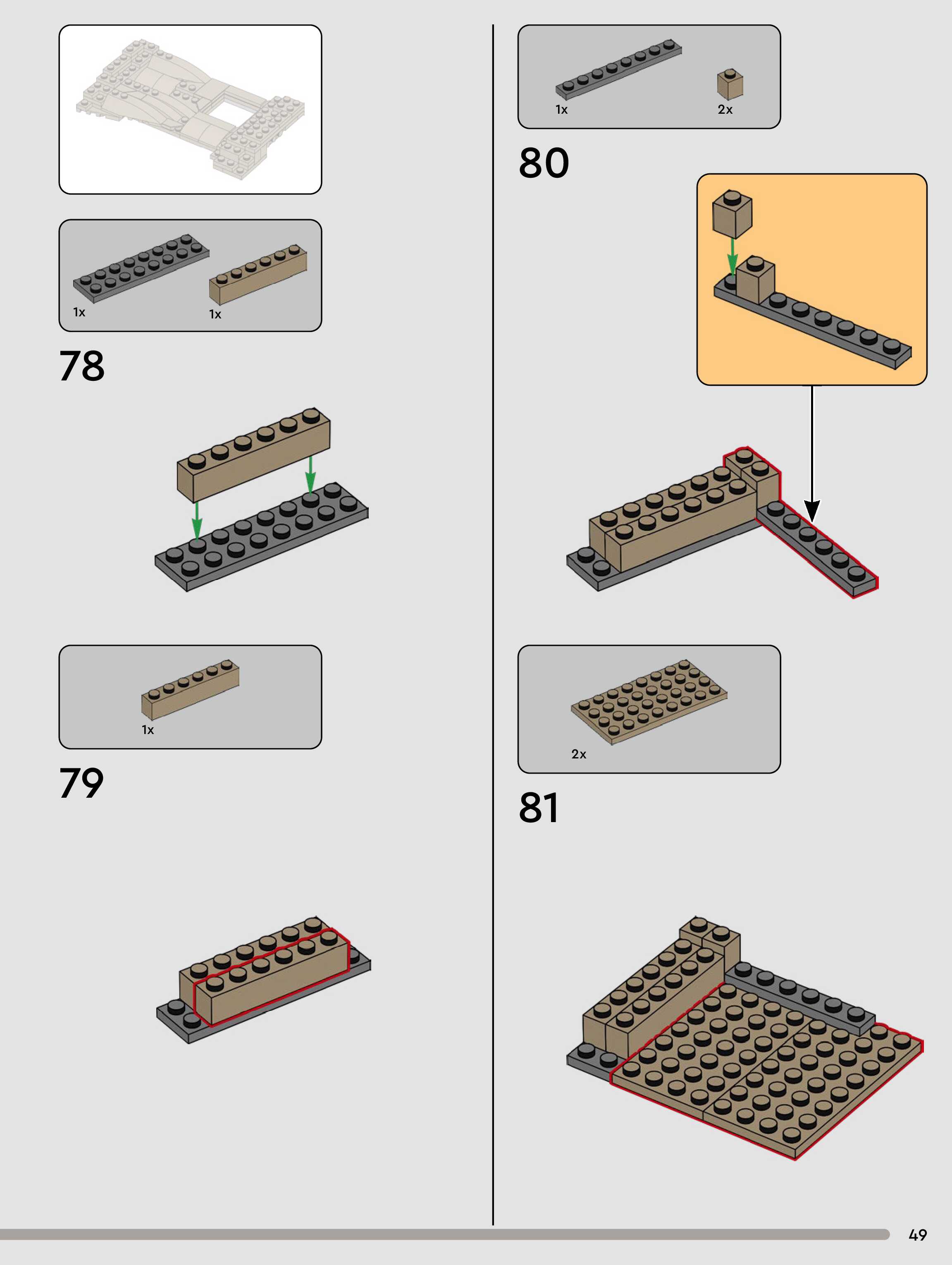 1x

1x

78

1x

79

1x

2x

80

2x

81

49