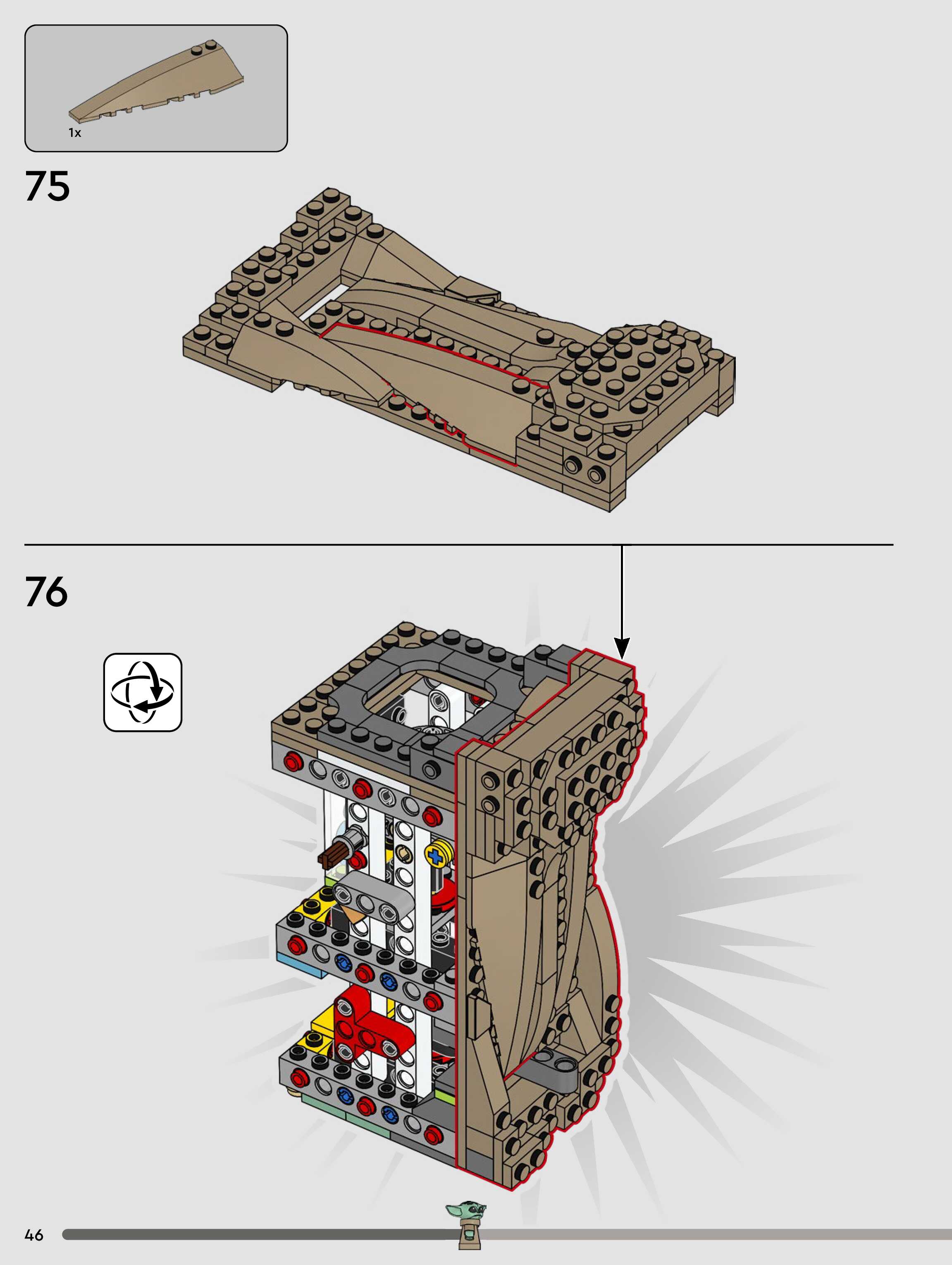 1x

75

76

46