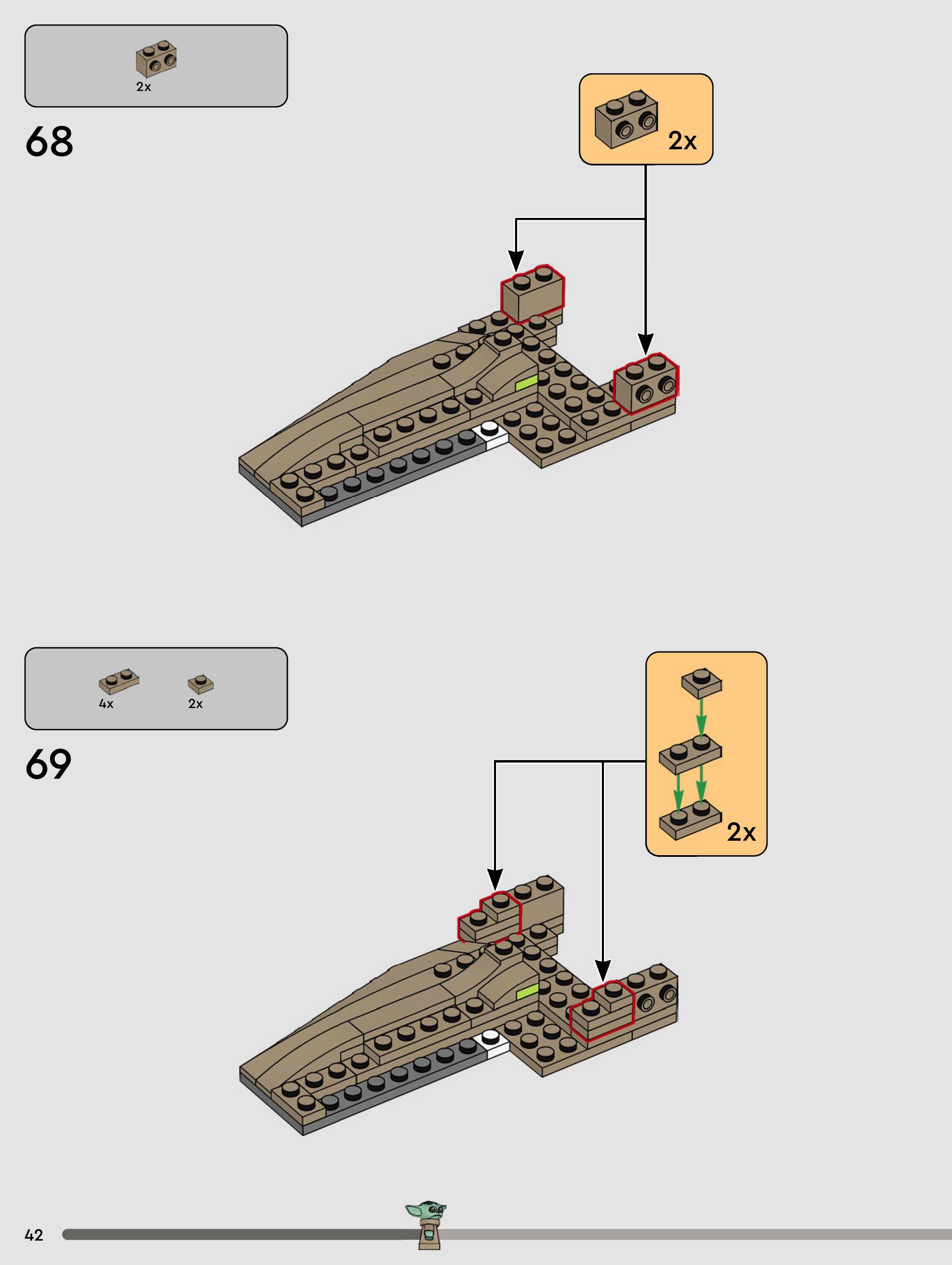 2x

68

2x

4x

2x

69

2x

42