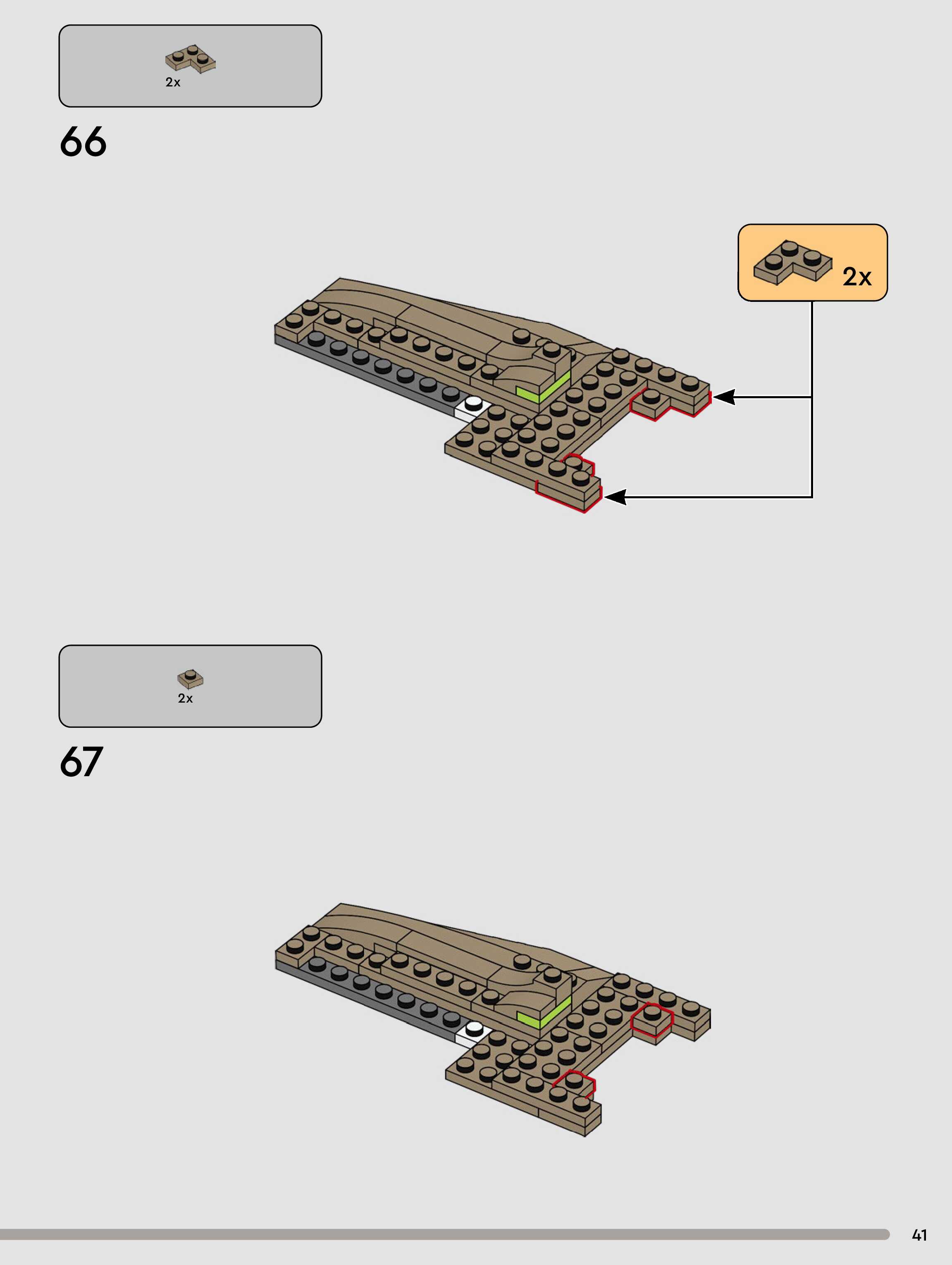 2x

66

2x

2x

67

41