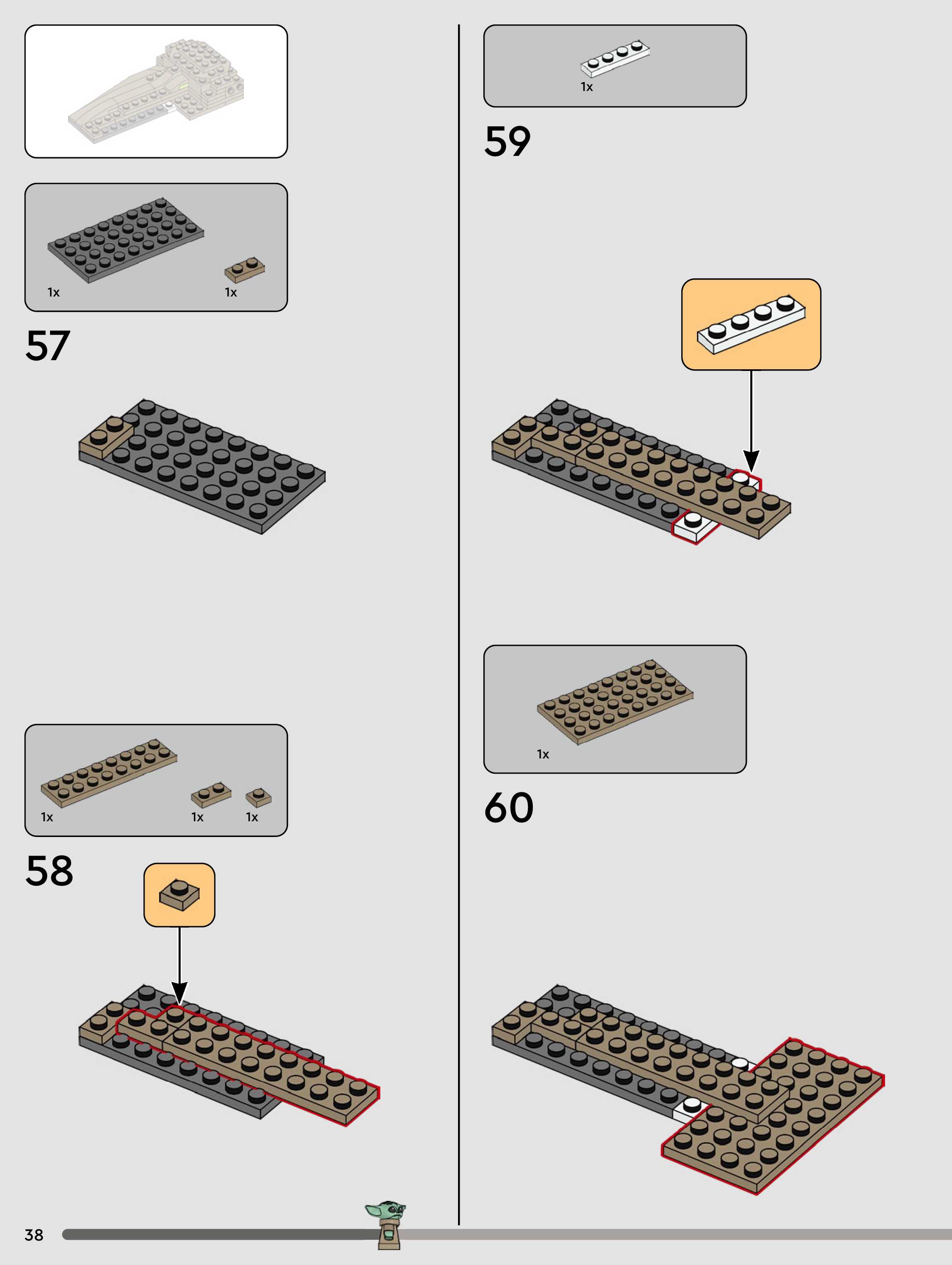 1x 1x

57

1x 1x 1x

58

1x

59

1x

60

38