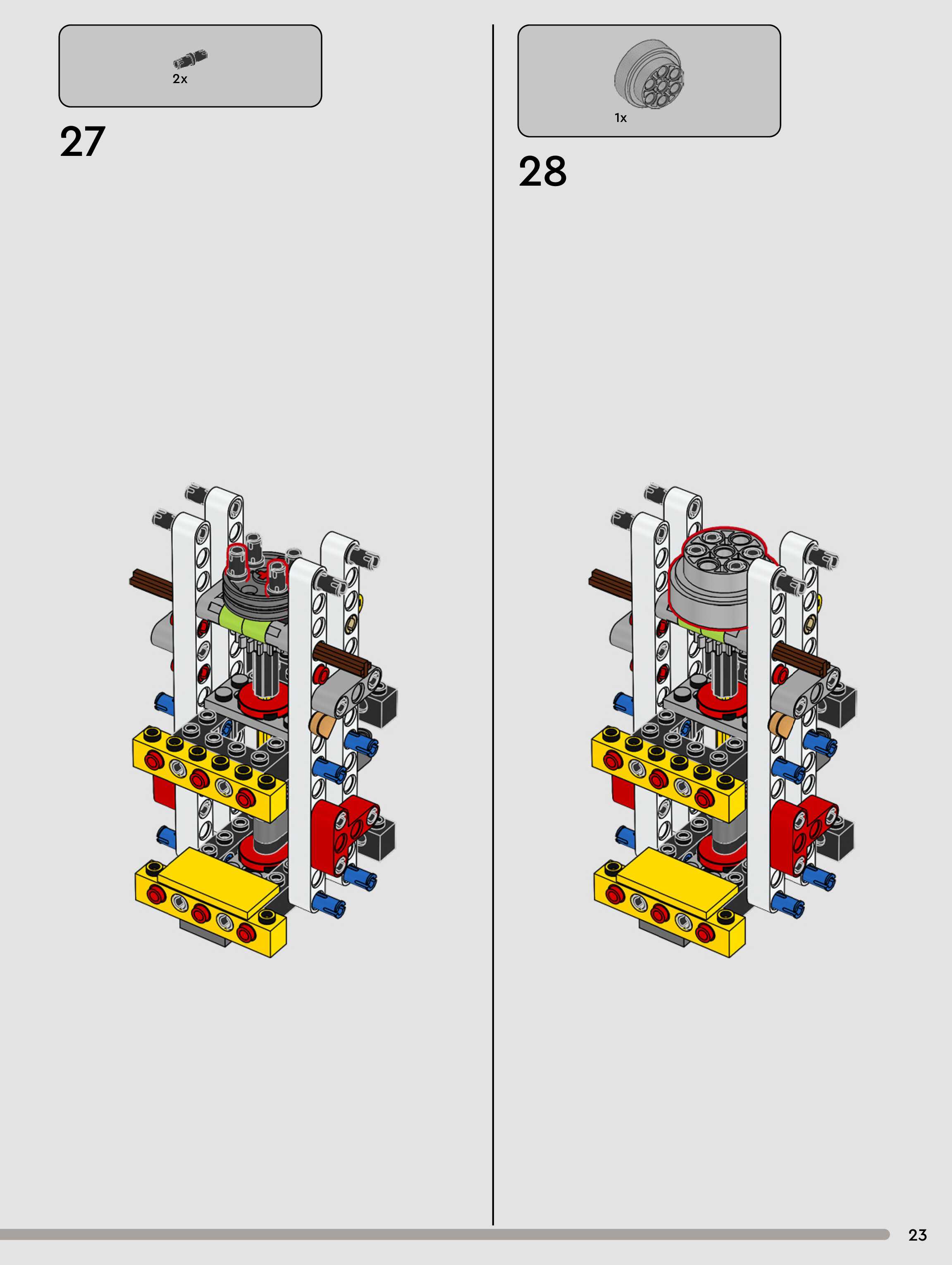 2x

27

1x

28

23