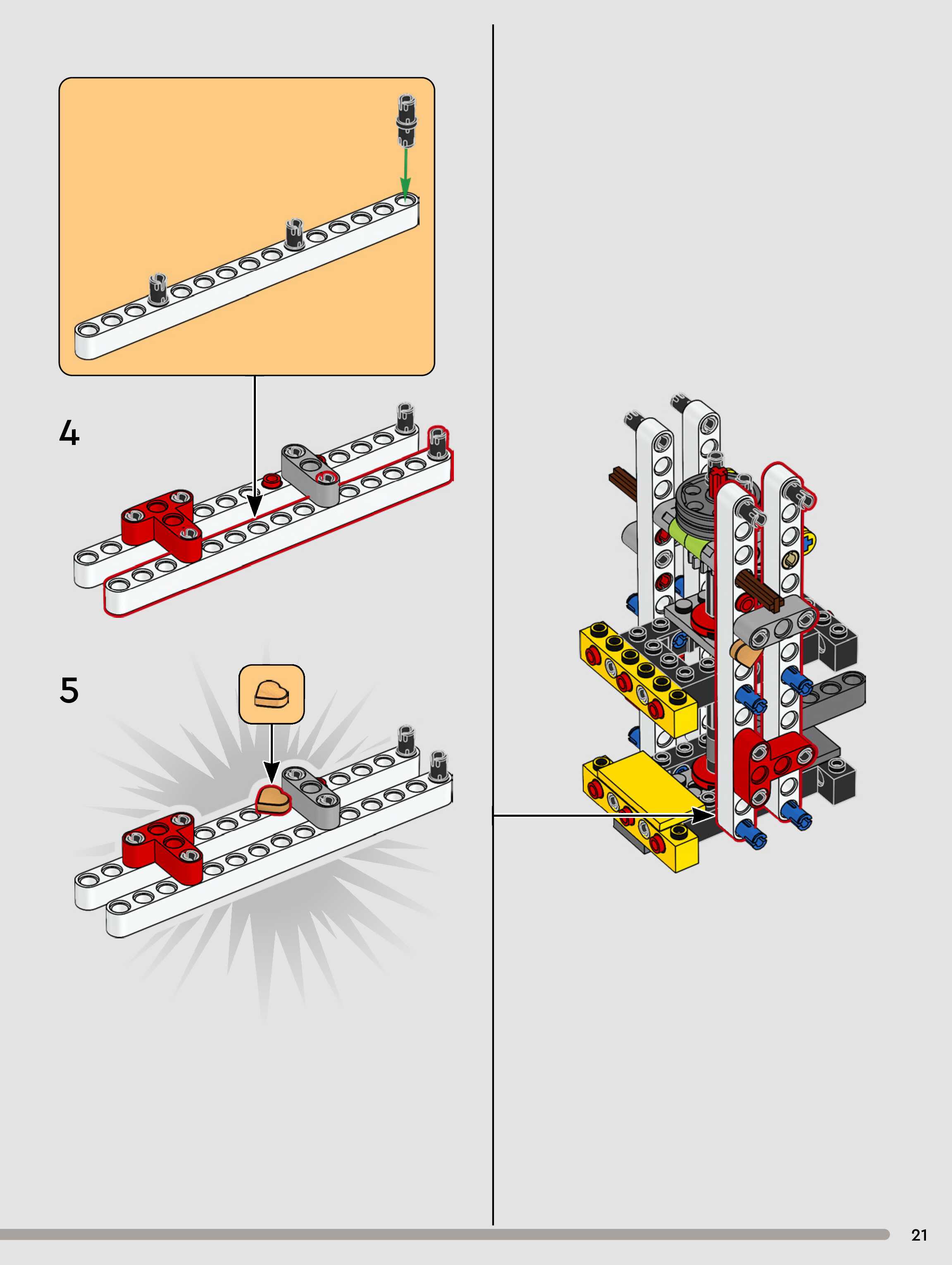 4

5

21