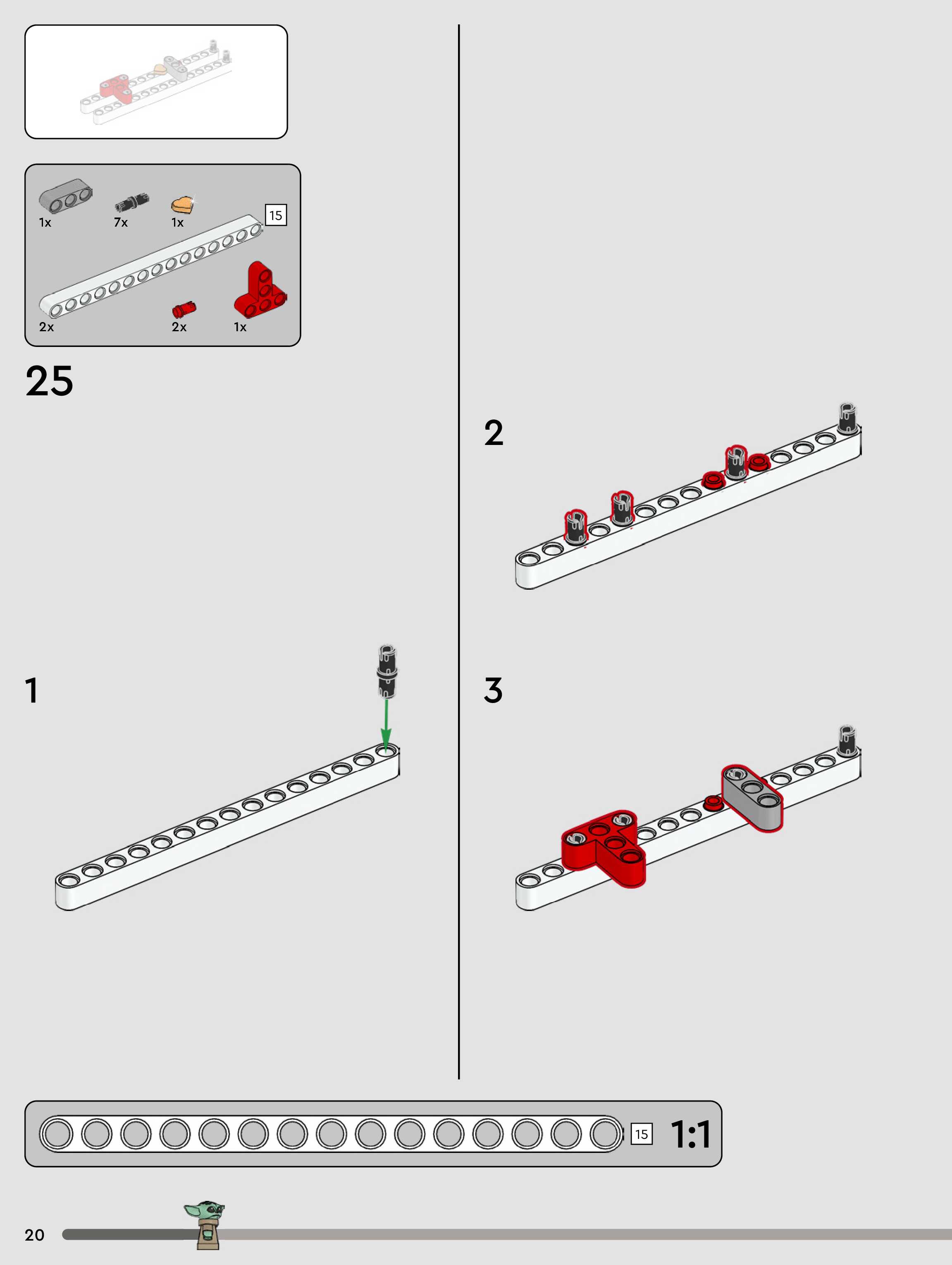 1x
7x
1x
15
2x
2x
1x

25

1

2

3

15
1:1

20