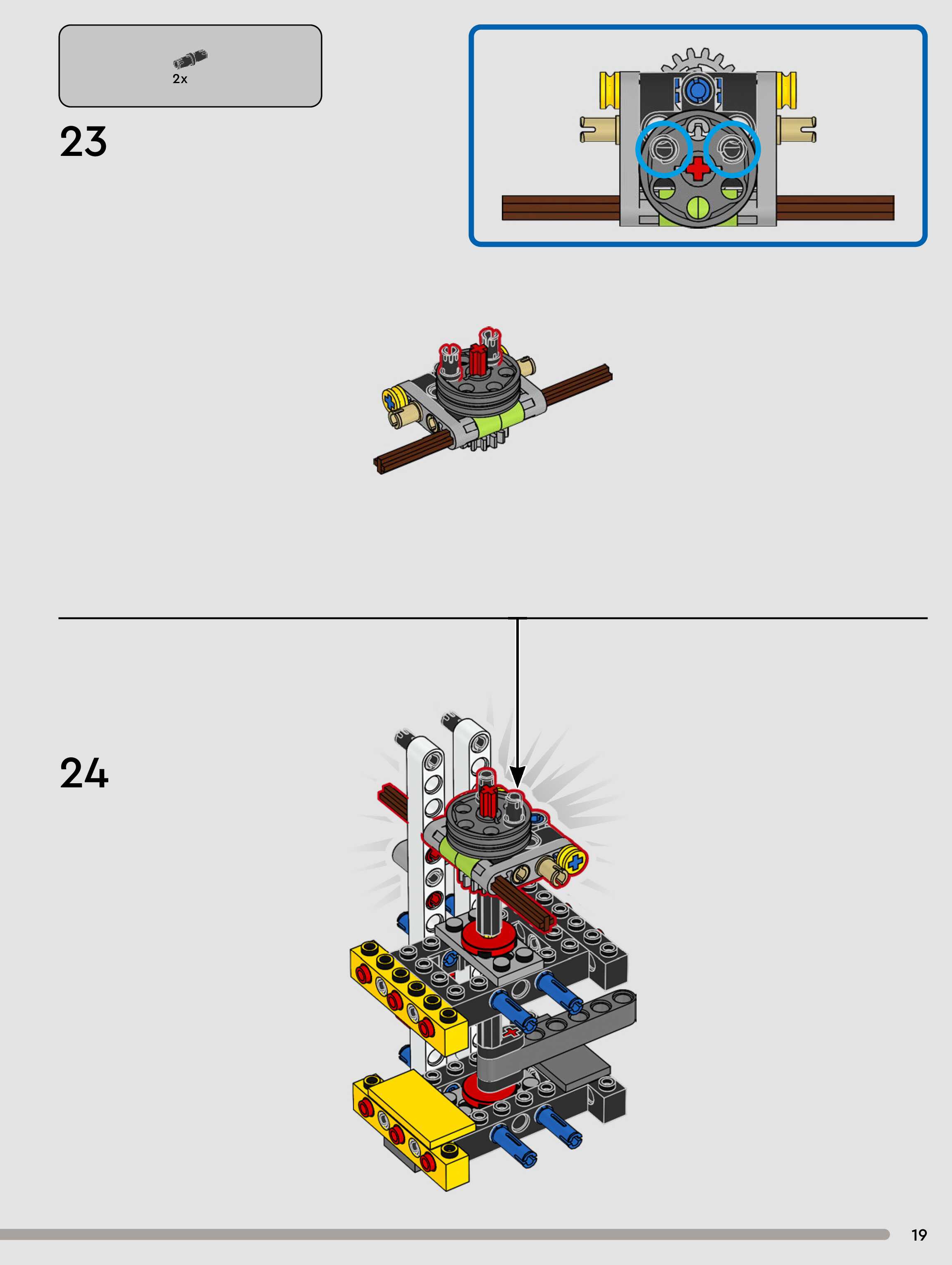 2x

23

24

19