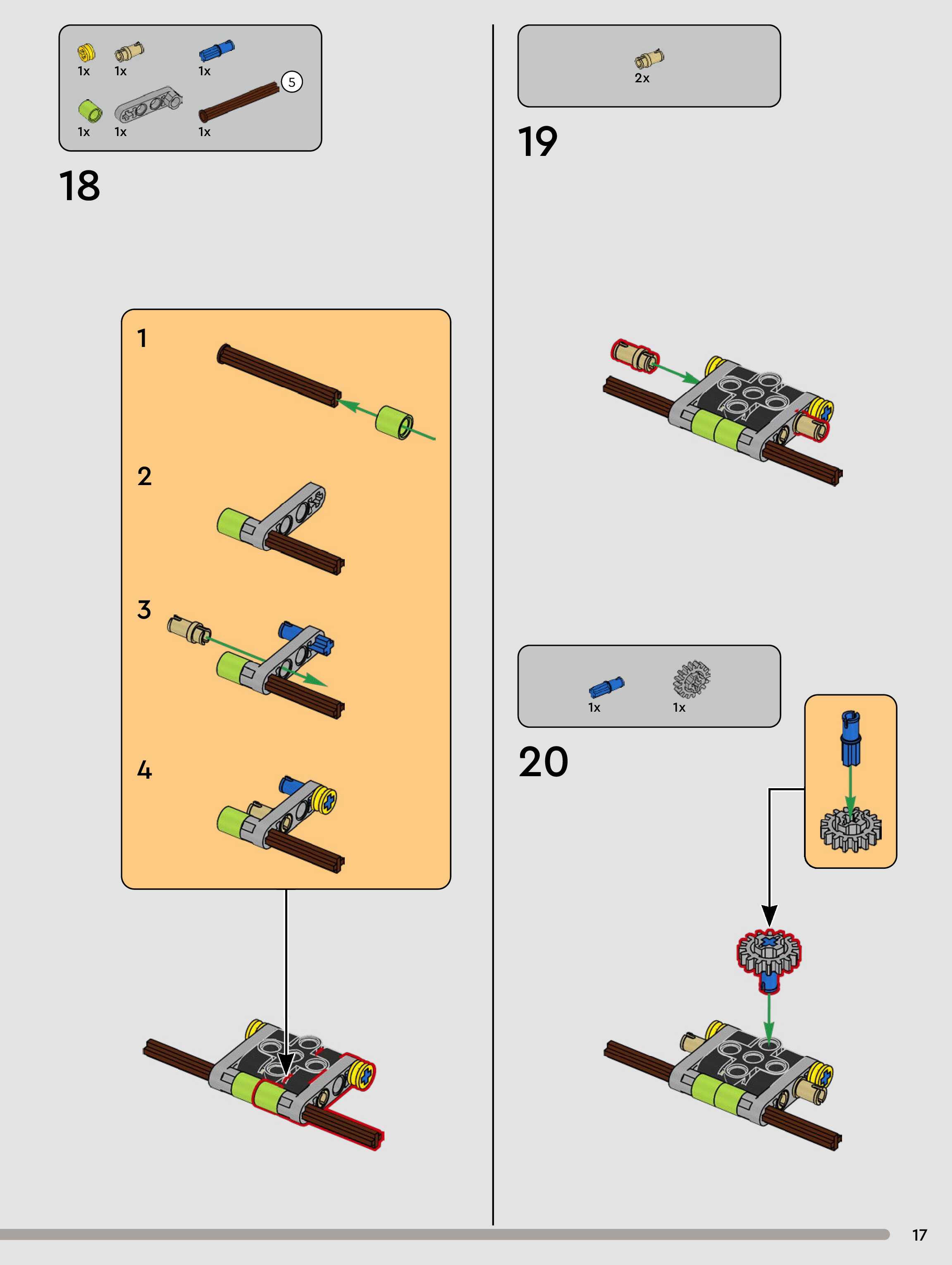 1x 1x 1x
5
1x 1x 1x

18

1

2

3

4

2x

19

1x 1x

20

17