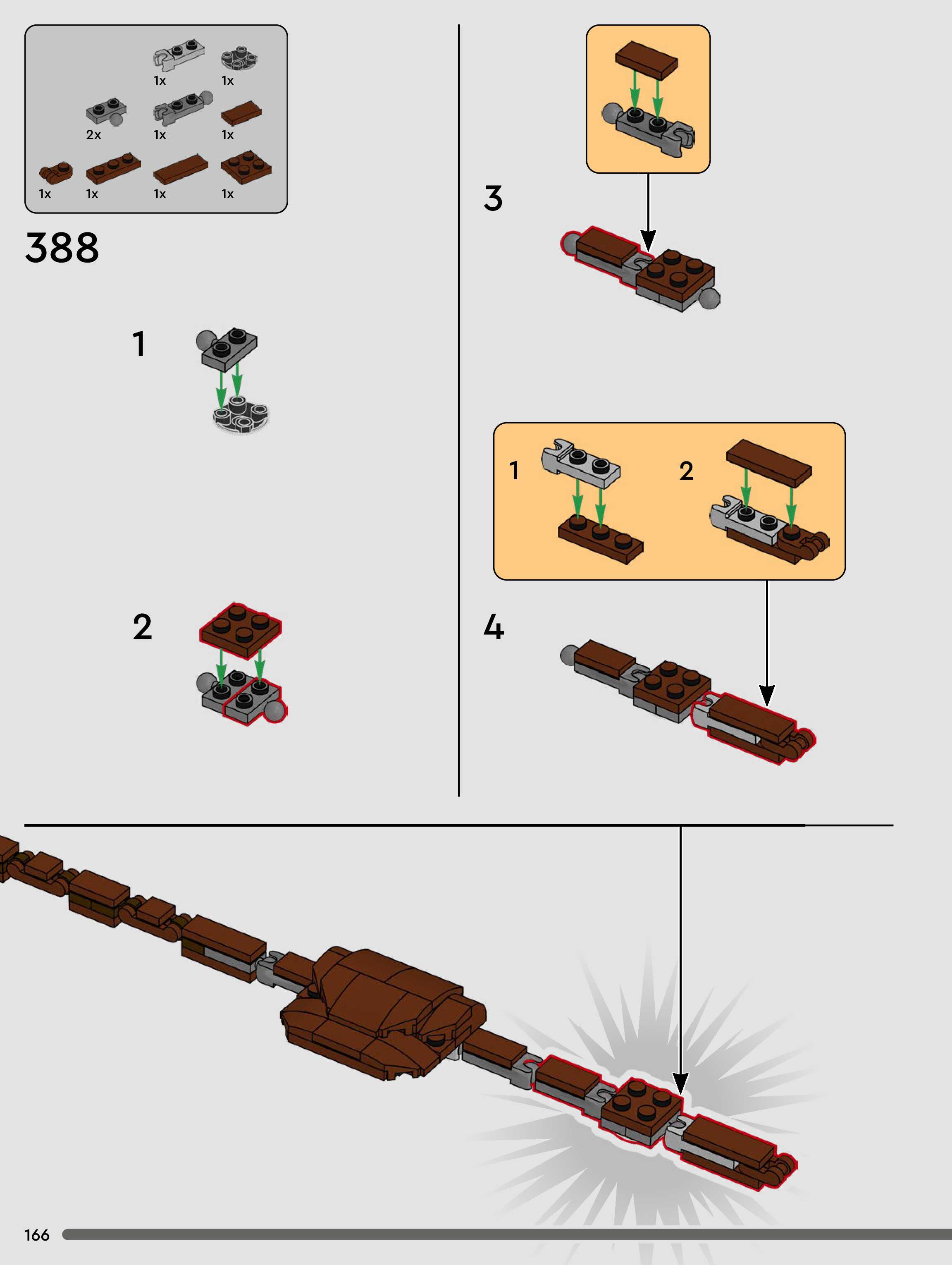 1x 1x

2x 1x 1x

1x 1x 1x 1x

388

1

2

3

1

2

4

166