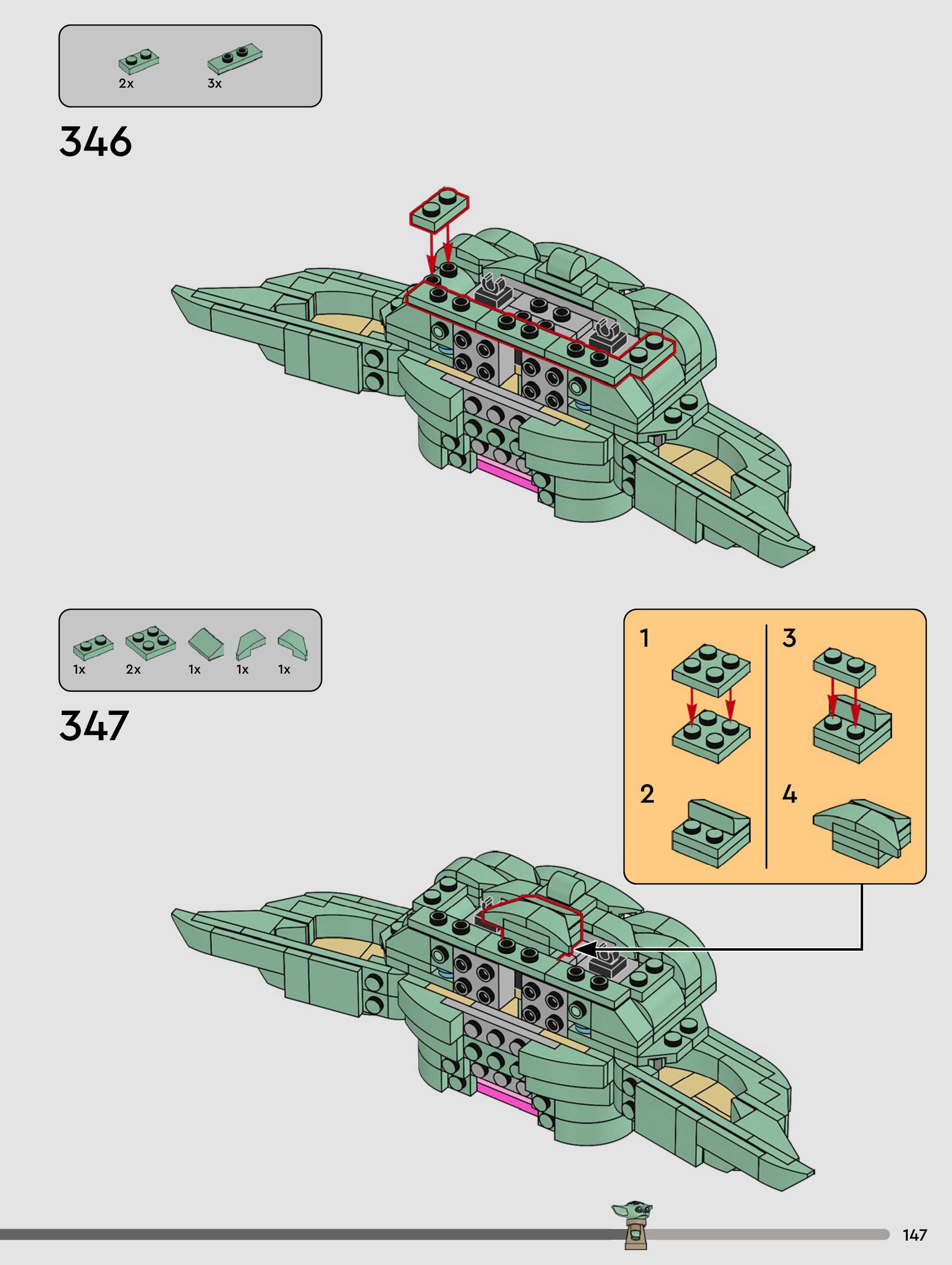 2x 3x

346

1x 2x 1x 1x 1x

347

1

2

3

4

147