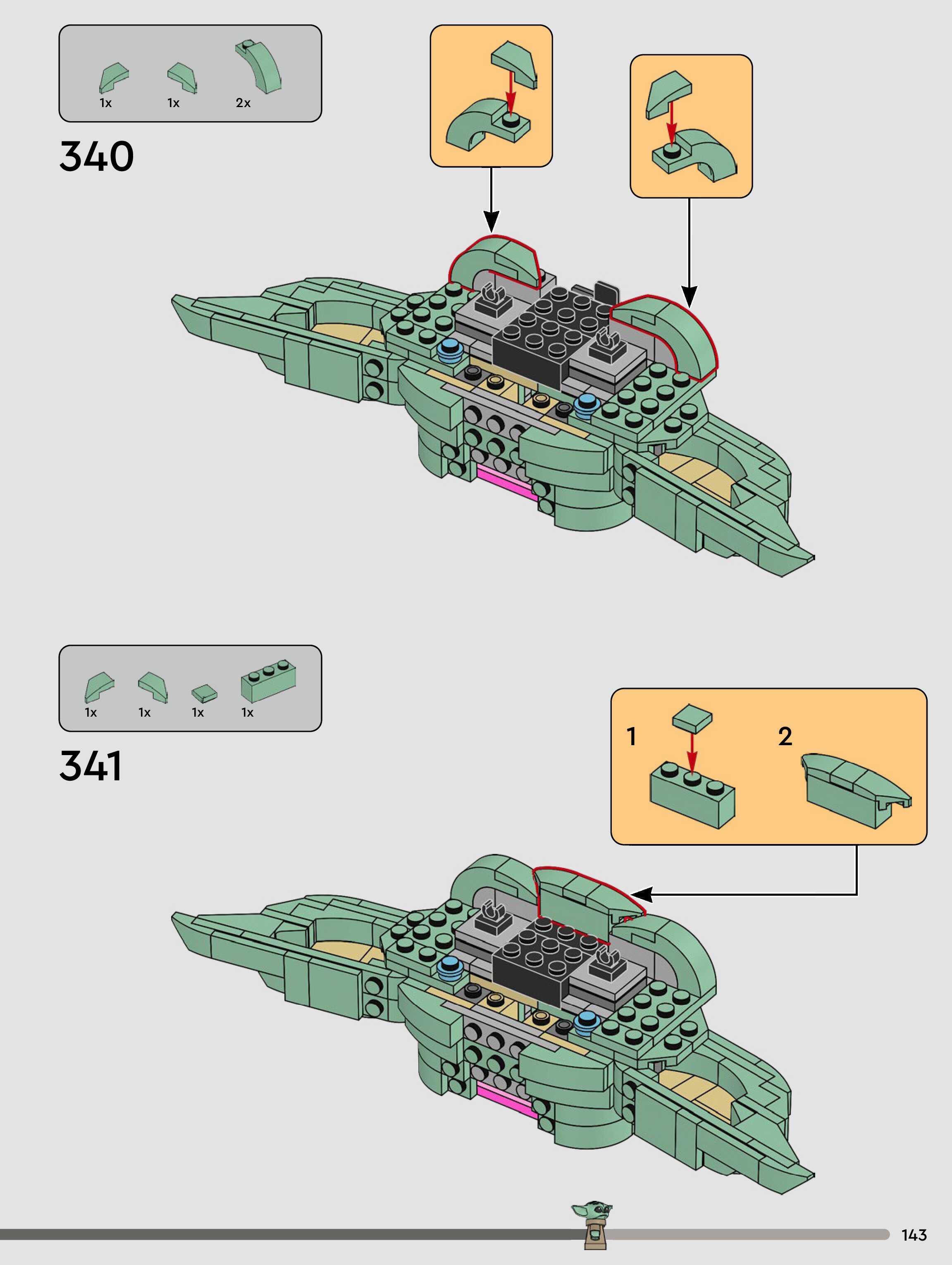 1x 1x 2x

340

1x 1x 1x 1x

341

1

2

143