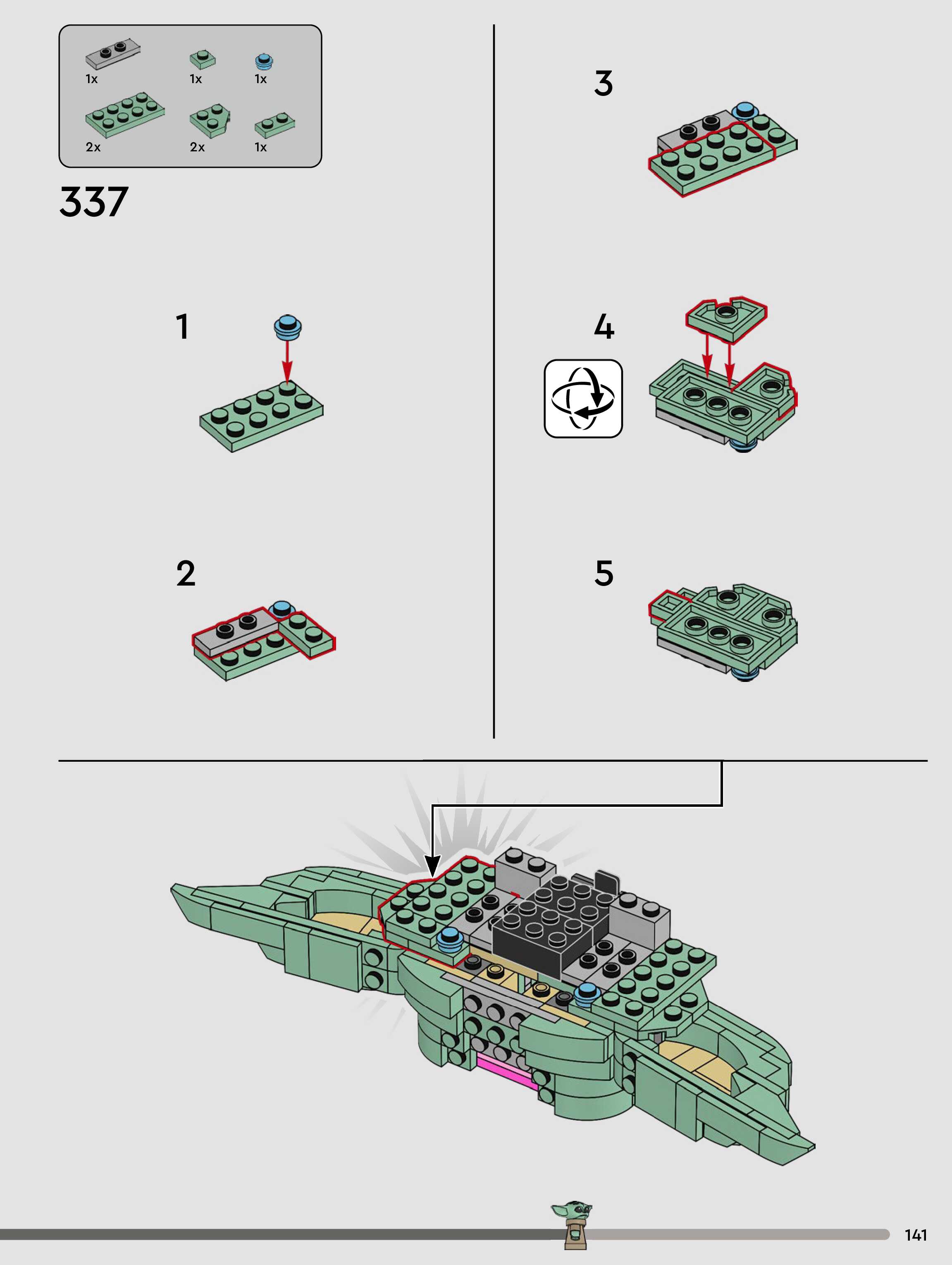 1x 1x 1x
2x 2x 1x

337

1

2

3

4

5

141