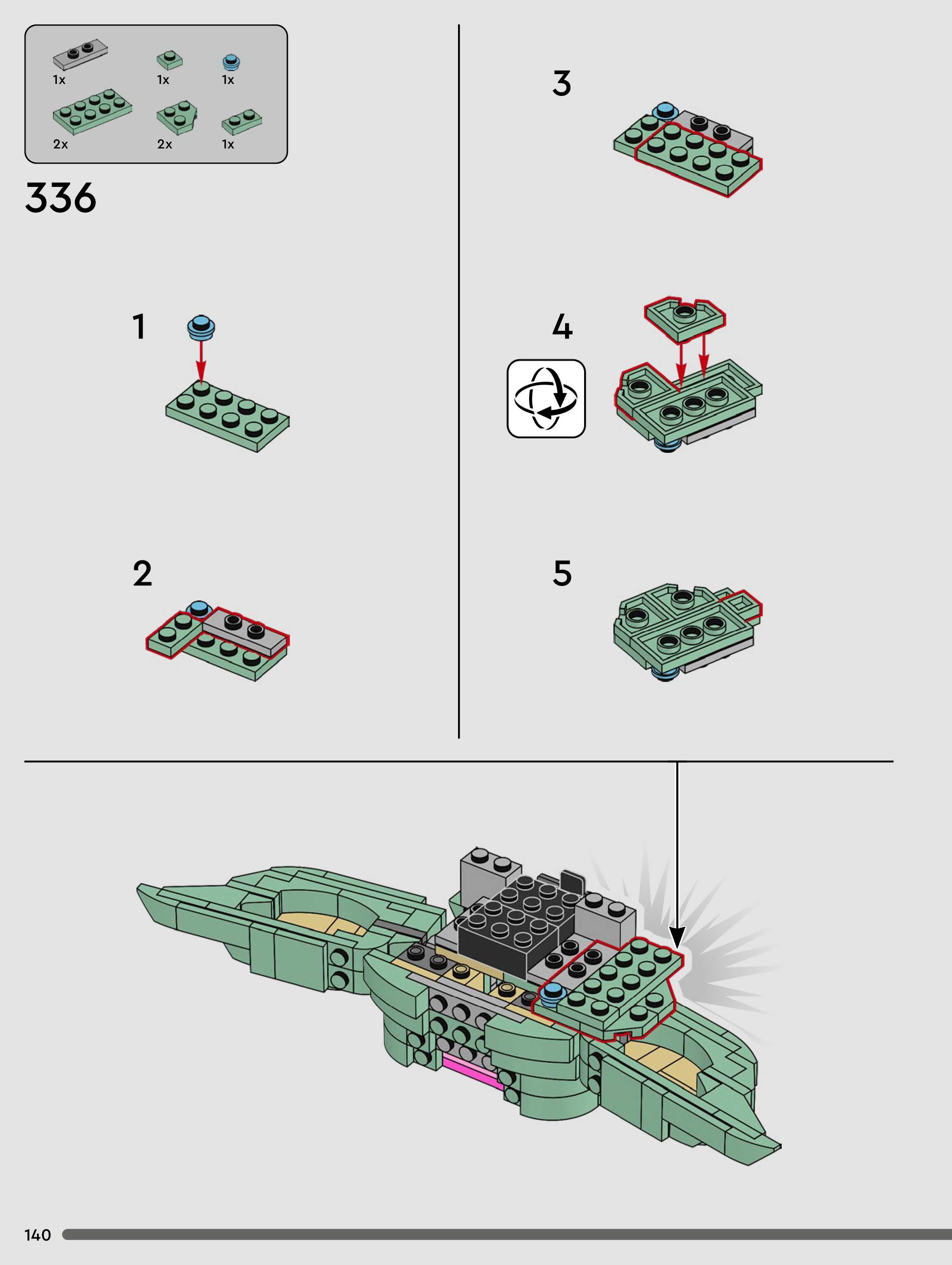 1x
1x
1x
2x
2x
1x

336

1

2

3

4

5

140