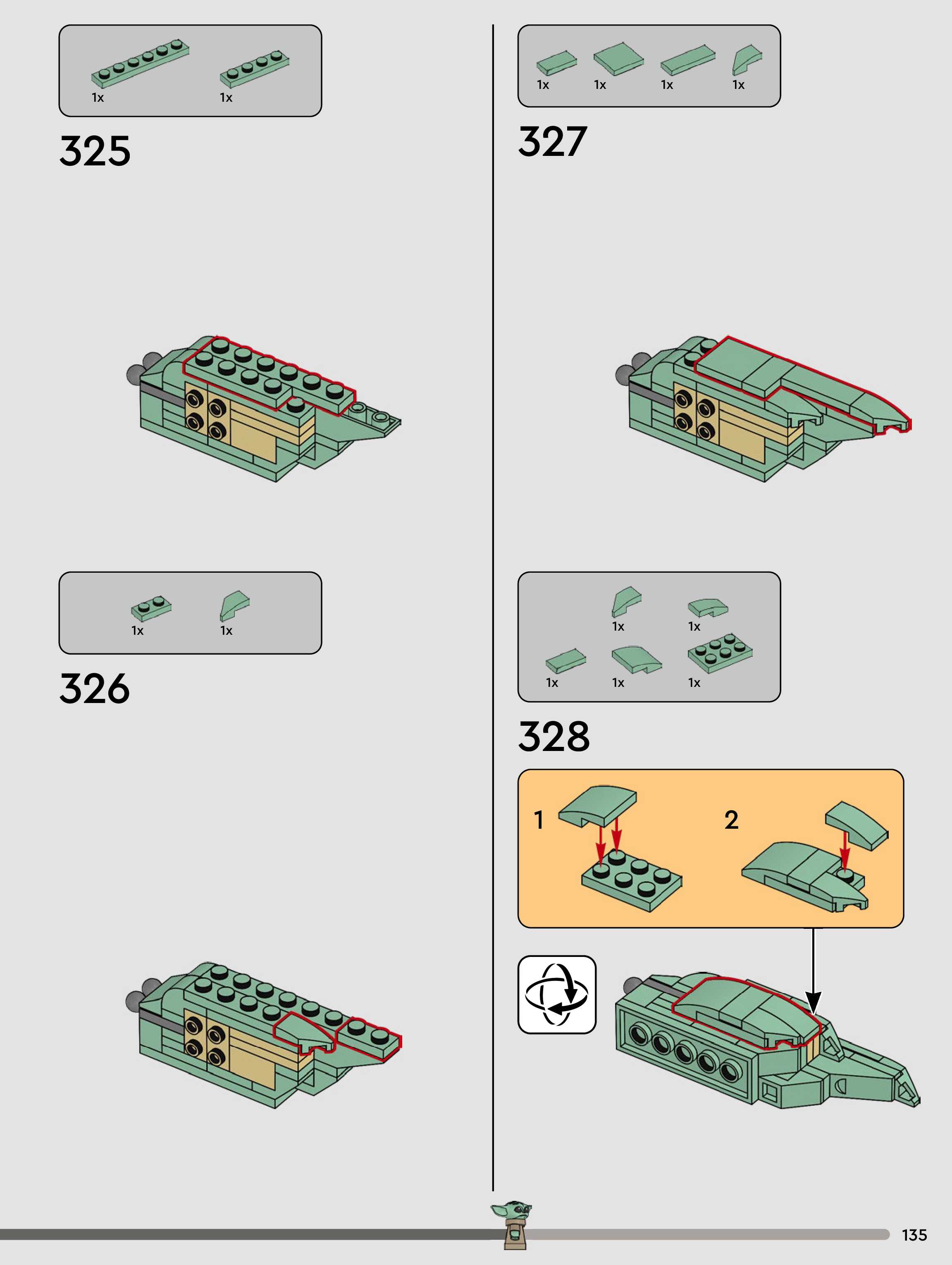 1x 1x

325

1x 1x

326

1x 1x 1x 1x

327

1x 1x

1x 1x 1x

328

1

2

135