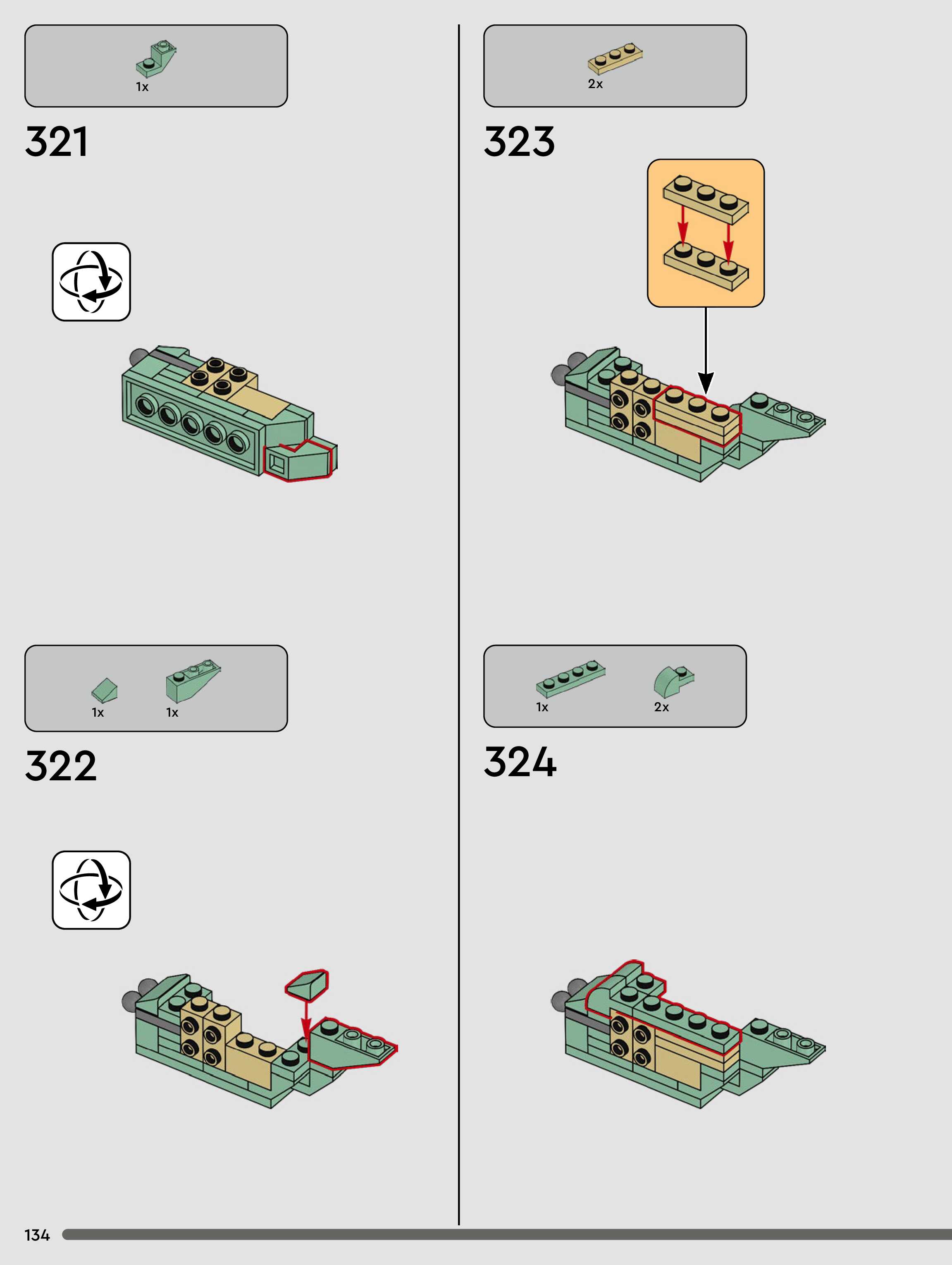 1x

321

1x 1x

322

2x

323

1x 2x

324

134