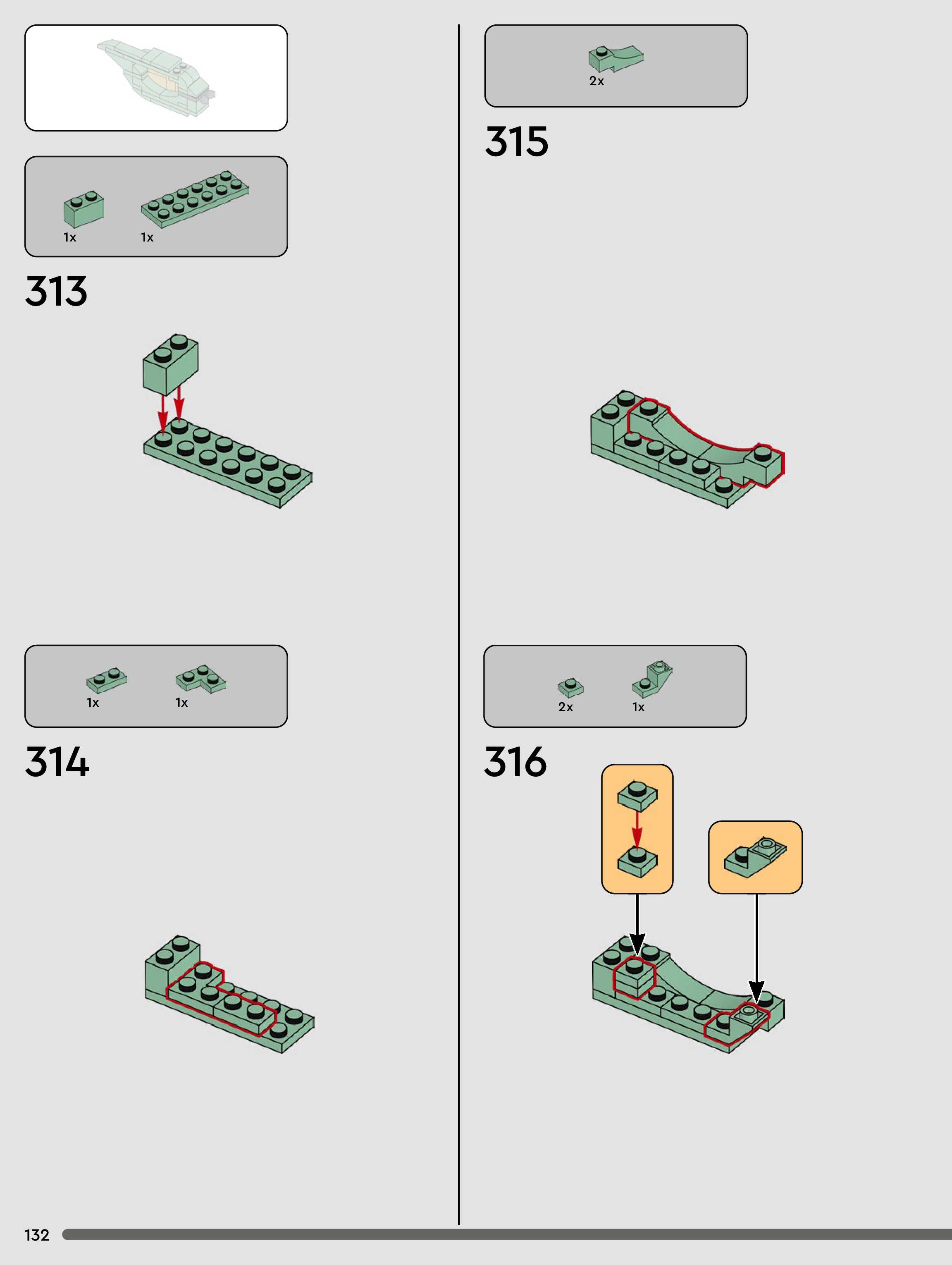 1x 1x

313

1x 1x

314

2x

315

2x 1x

316

132