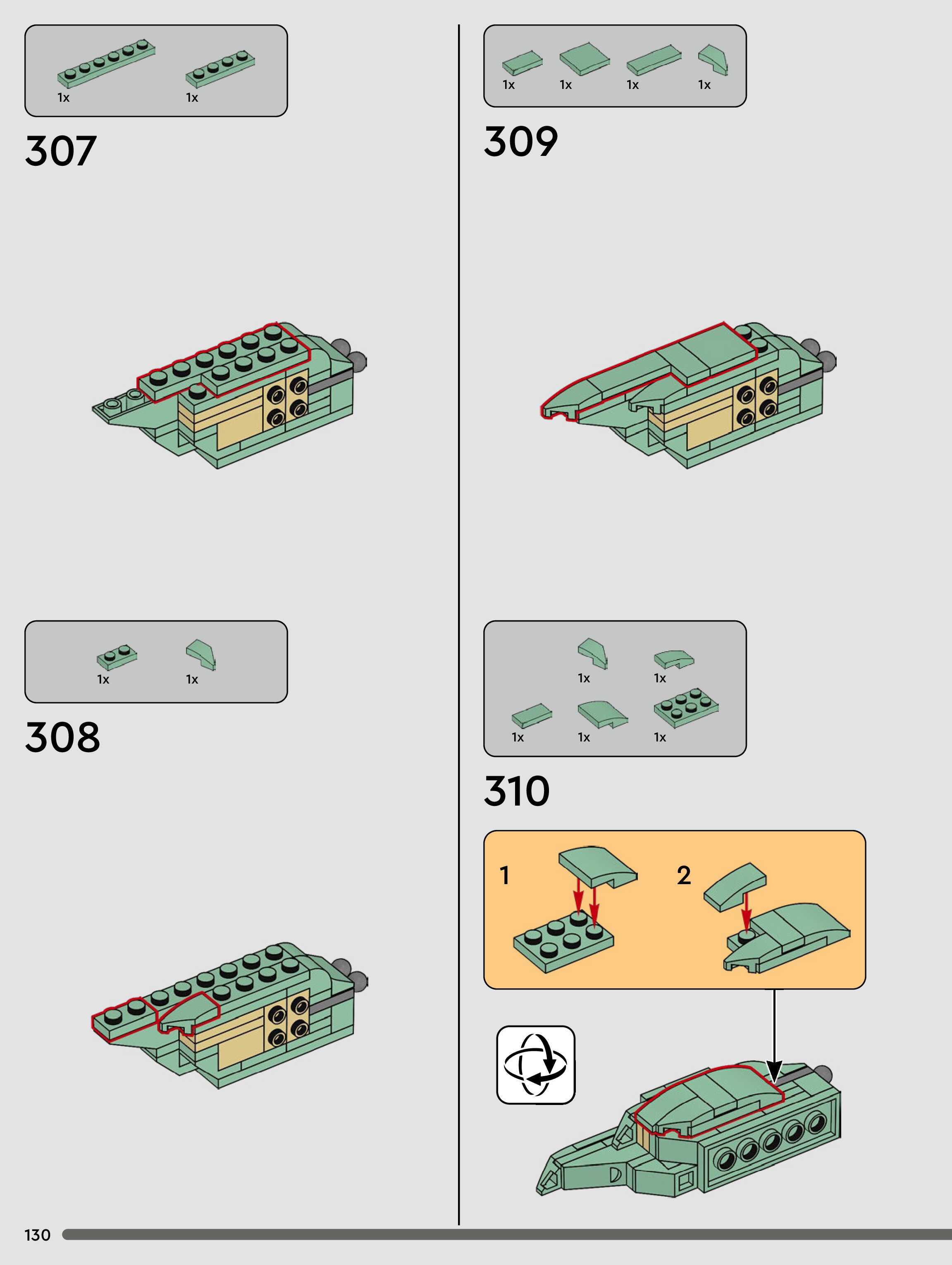 1x 1x

307

1x 1x

308

1x 1x 1x 1x

309

1x 1x

1x 1x 1x

310

1

2

130